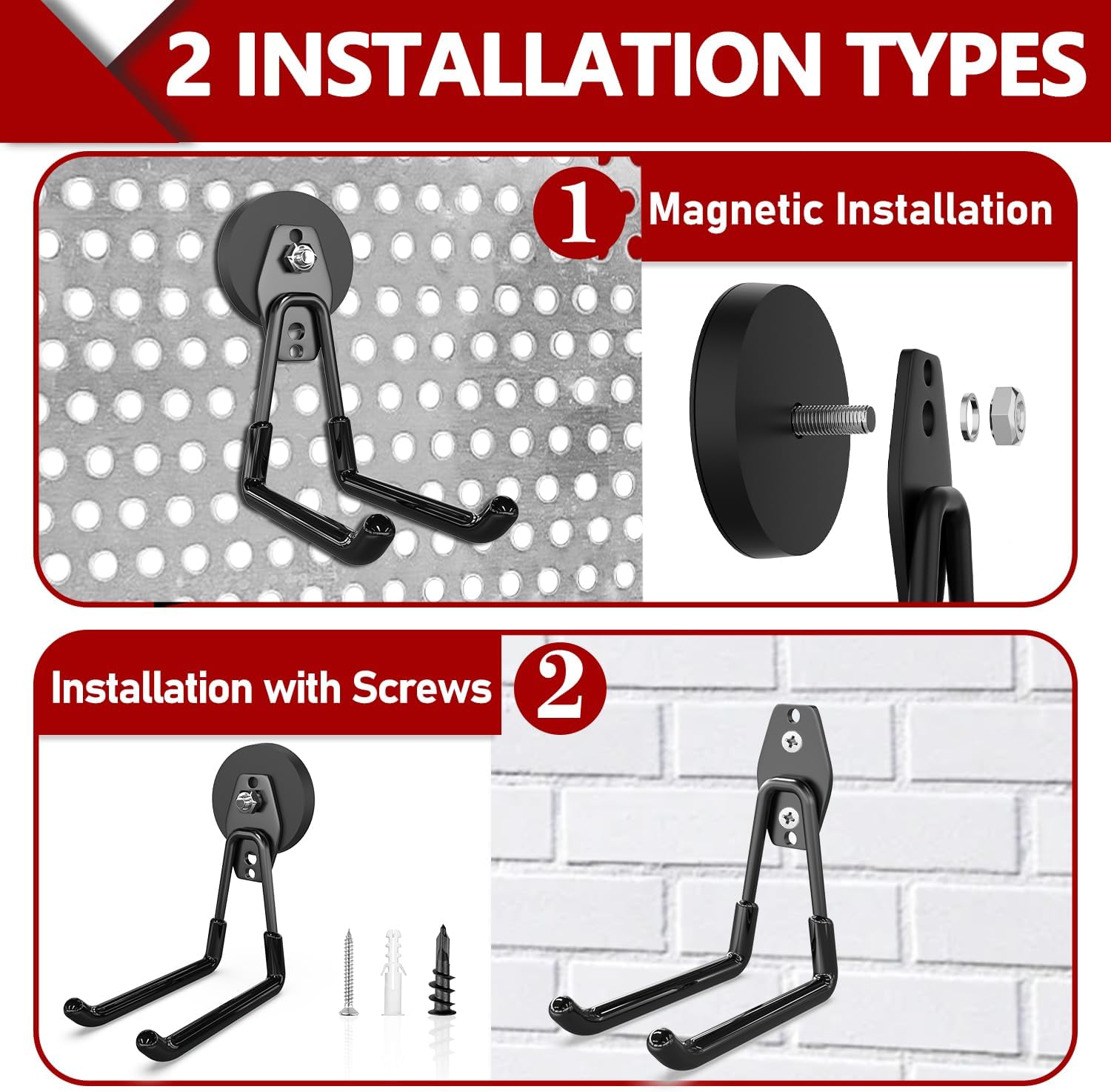 2 INSTALLATION TYPES

1 Magnetic Installation

Installation with Screws 2