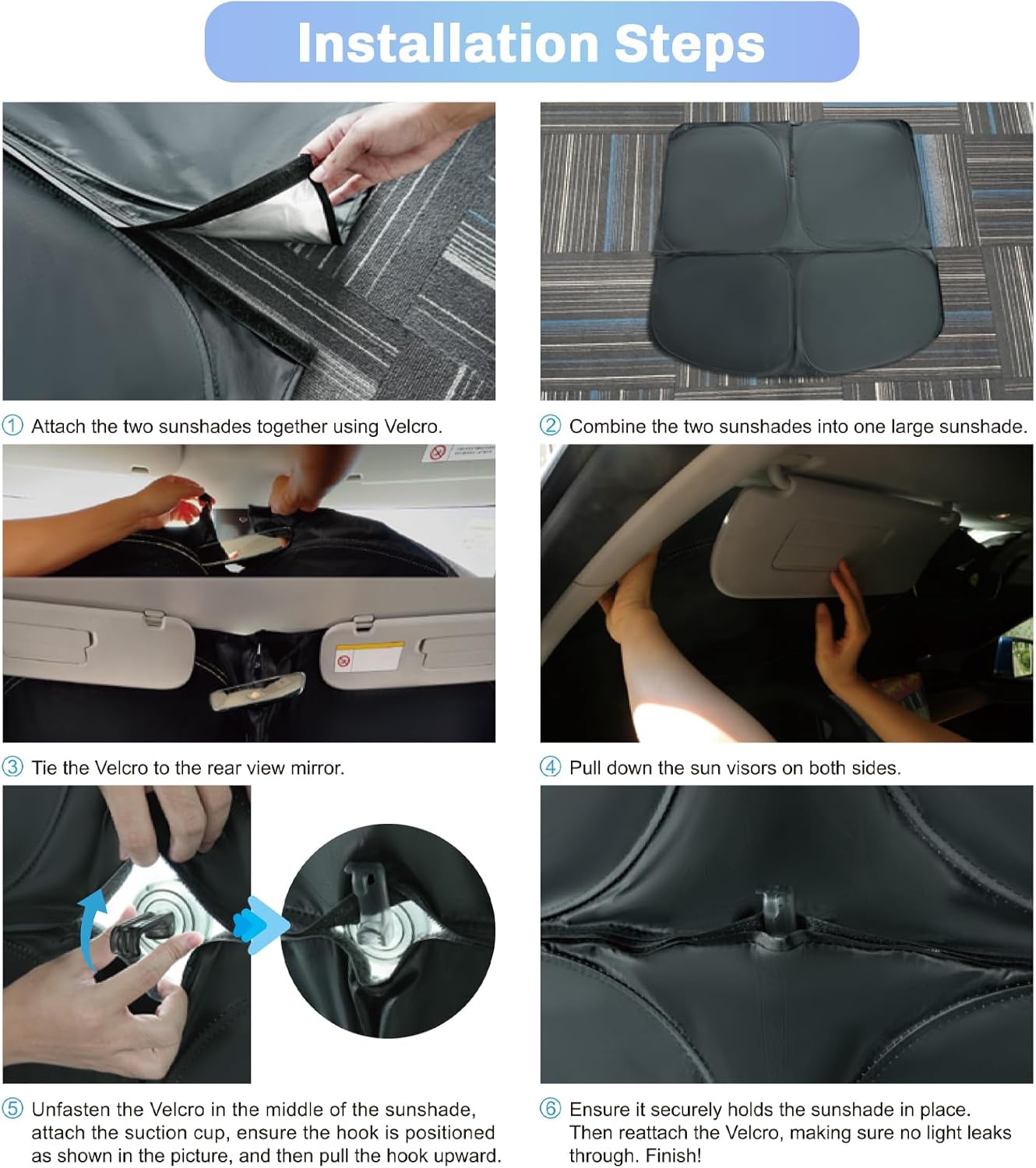 Installation Steps

① Attach the two sunshades together using Velcro.

② Combine the two sunshades into one large sunshade.

③ Tie the Velcro to the rear view mirror.

④ Pull down the sun visors on both sides.

⑤ Unfasten the Velcro in the middle of the sunshade, attach the suction cup, ensure the hook is positioned as shown in the picture, and then pull the hook upward.

⑥ Ensure it securely holds the sunshade in place. Then reattach the Velcro, making sure no light leaks through. Finish!