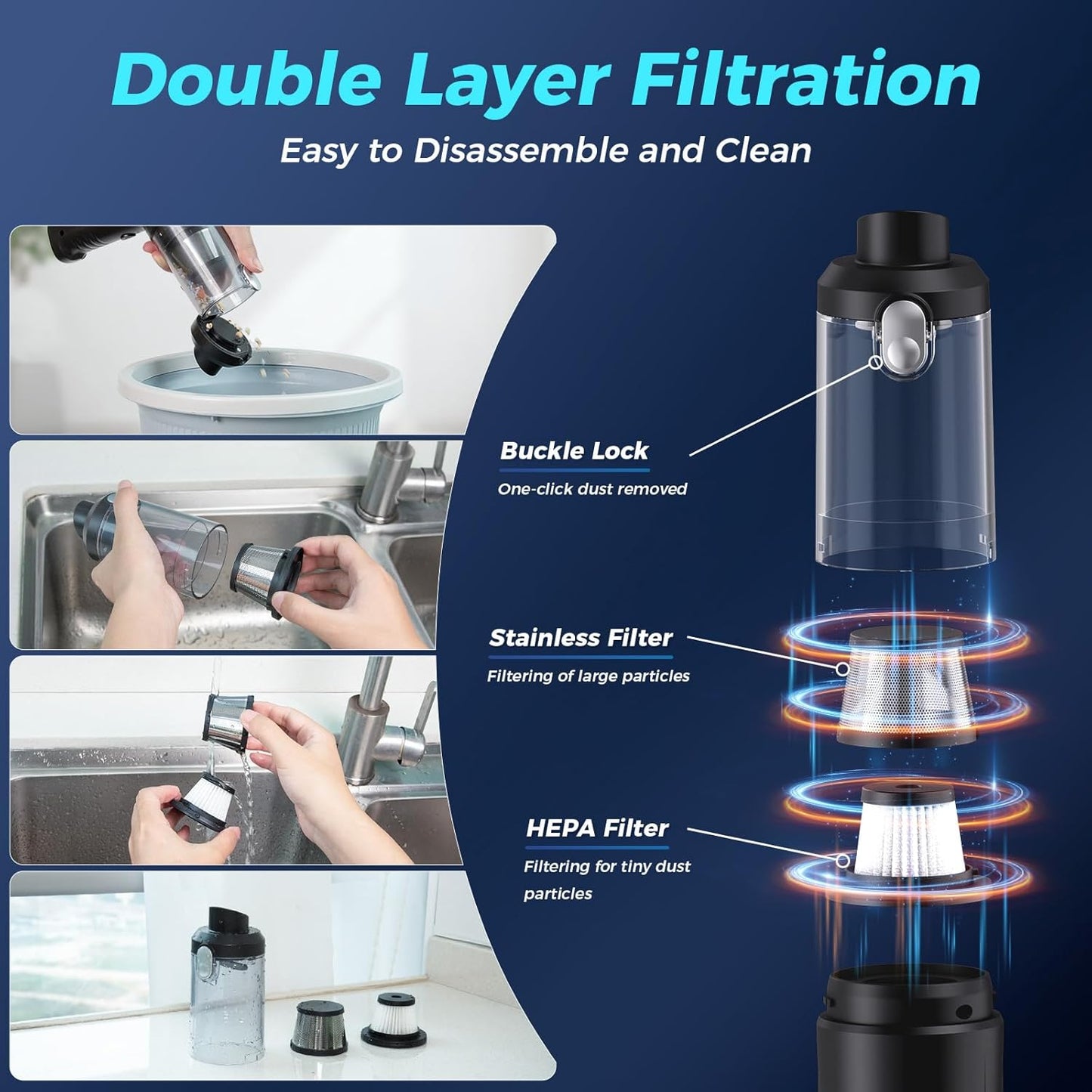 Double Layer Filtration

Easy to Disassemble and Clean

Buckle Lock

One-click dust removed

Stainless Filter

Filtering of large particles

HEPA Filter

Filtering for tiny dust particles