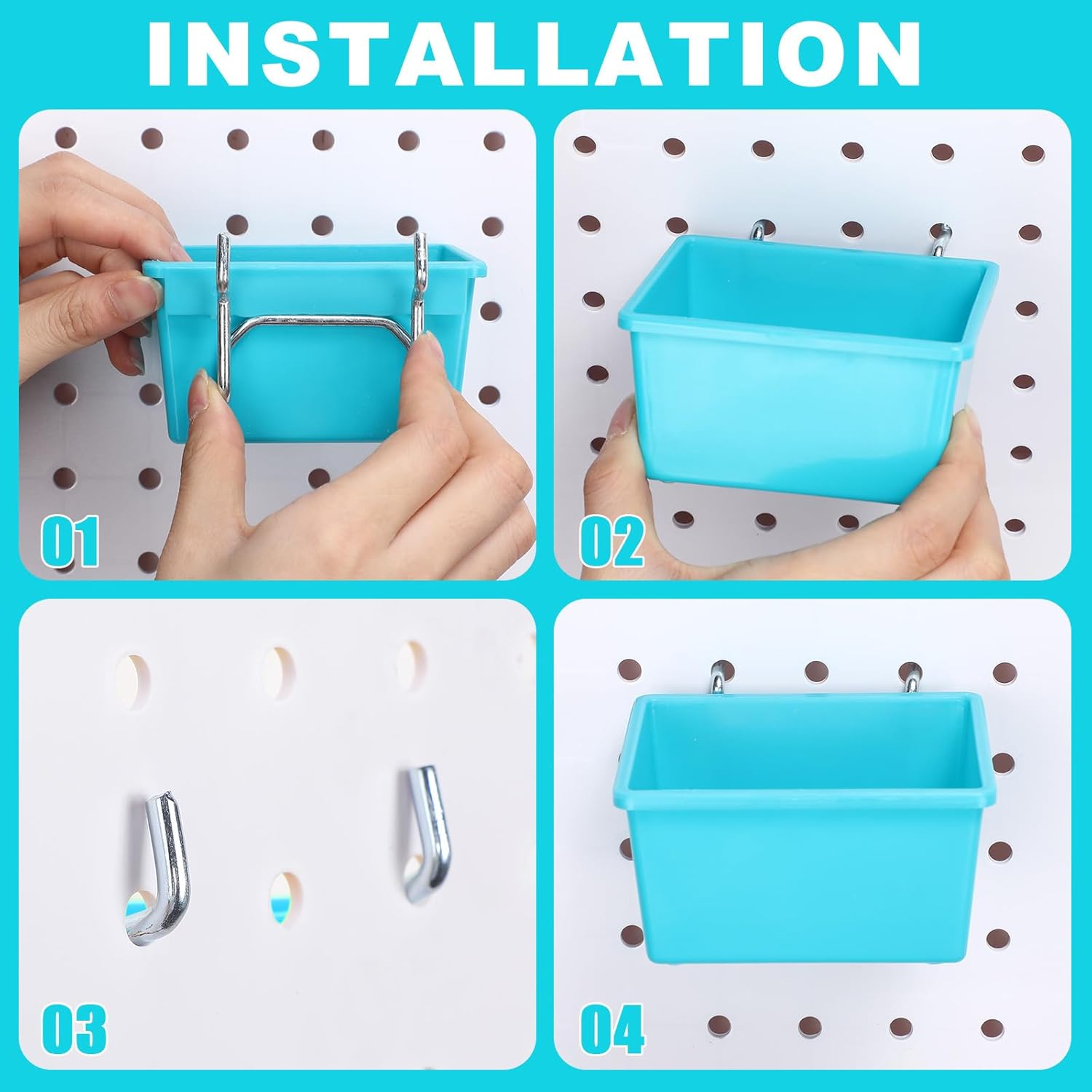 INSTALLATION

01

02

03

04