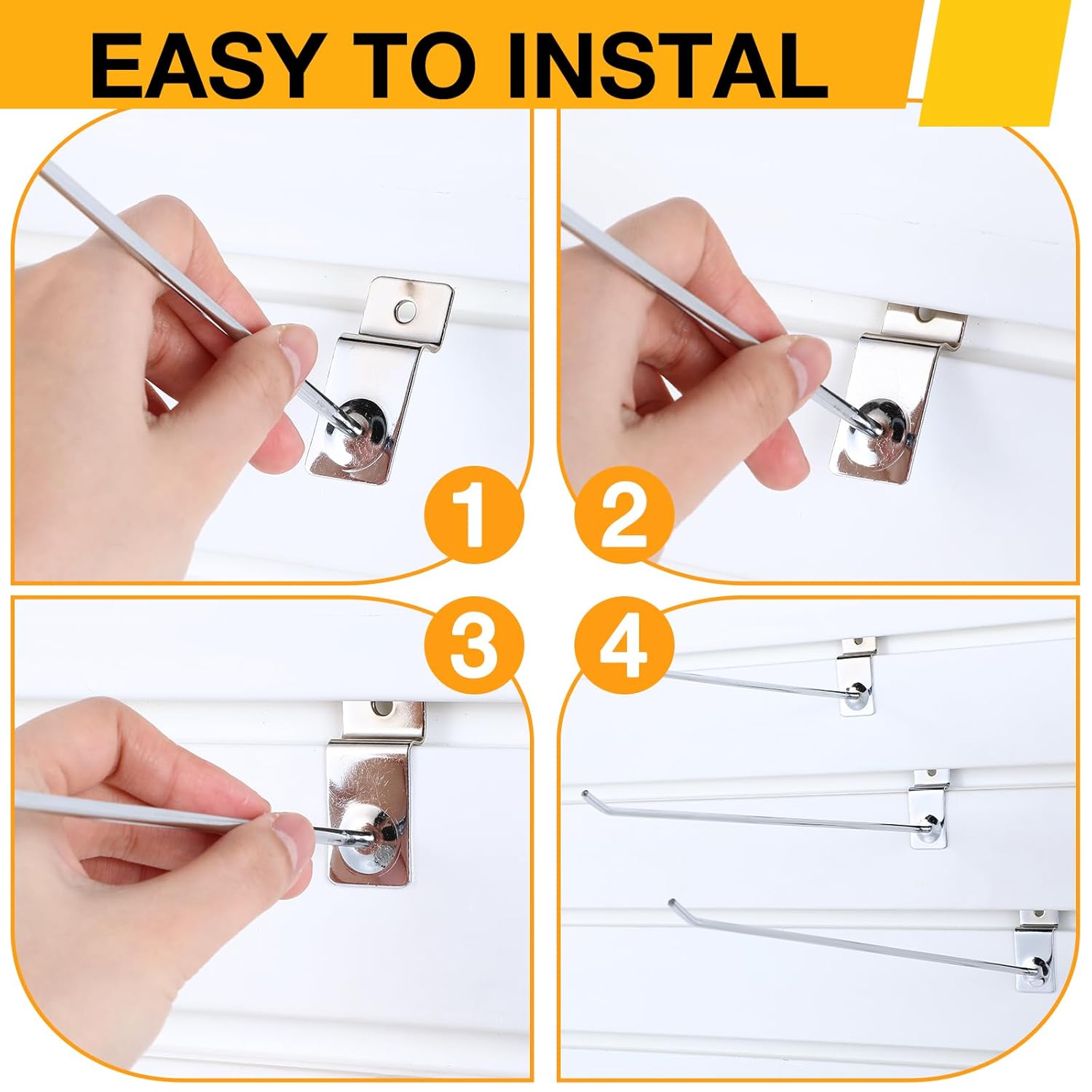 EASY TO INSTAL

1

2

3

4