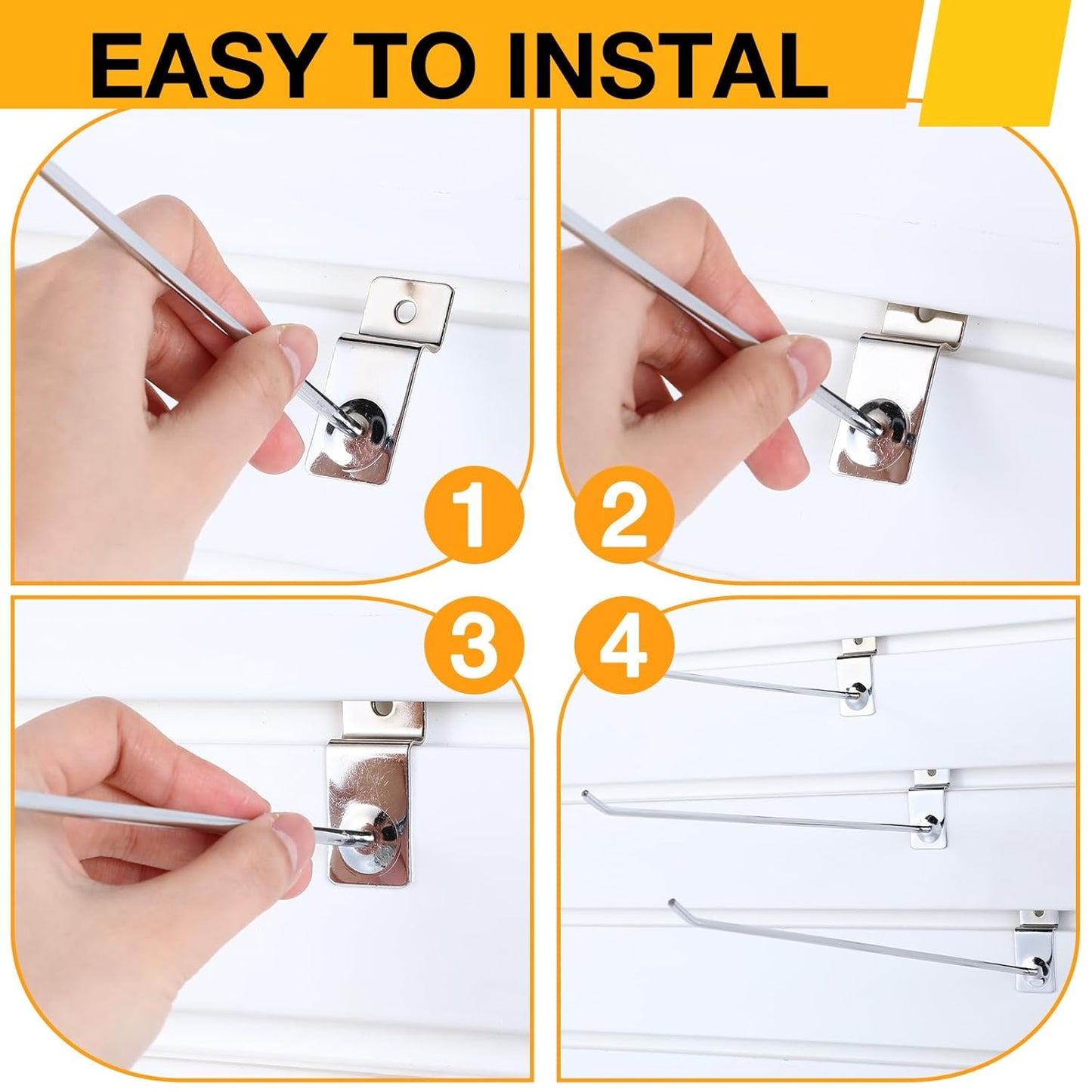 EASY TO INSTAL

1

2

3

4