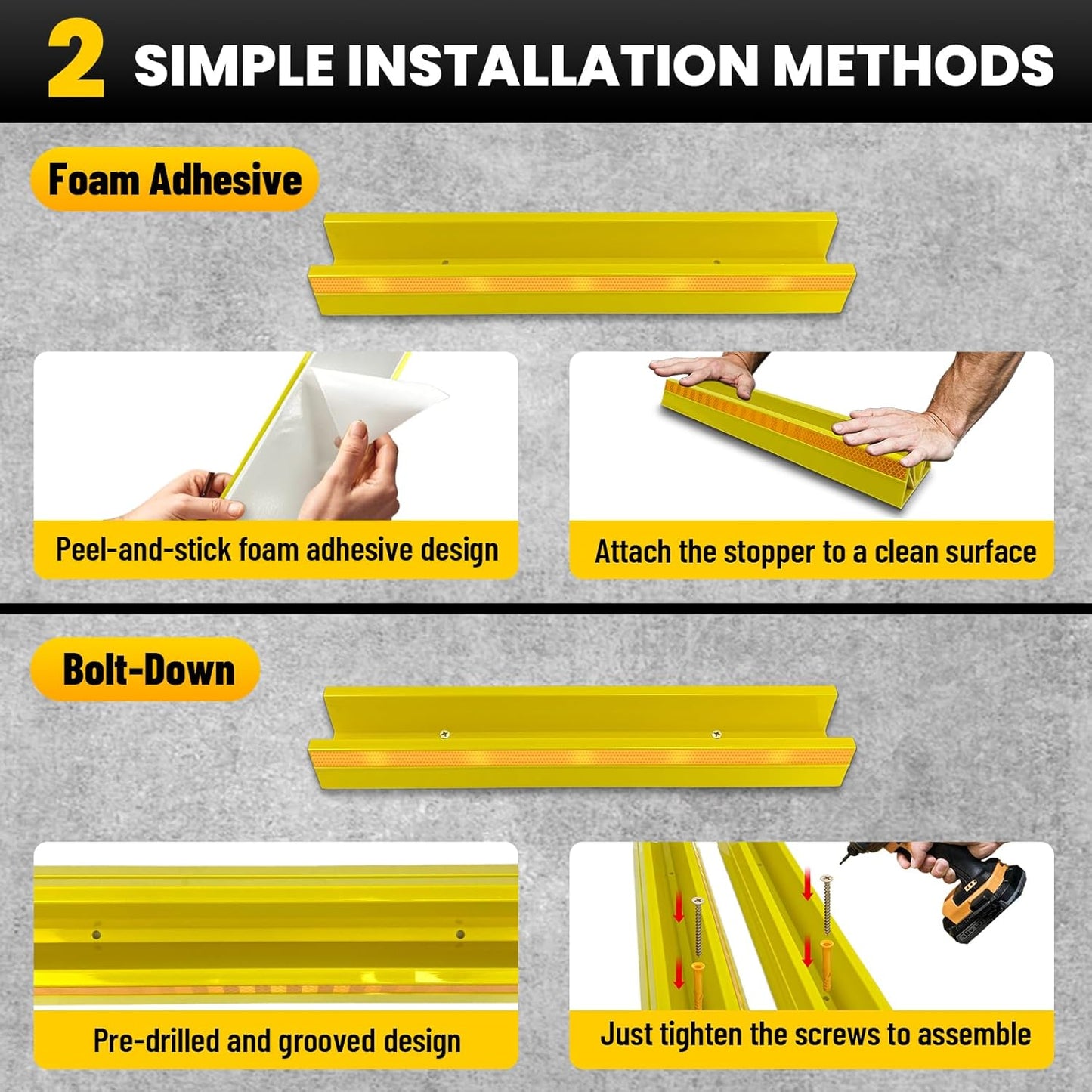 2 SIMPLE INSTALLATION METHODS

Foam Adhesive

Peel-and-stick foam adhesive design

Attach the stopper to a clean surface

Bolt-Down

Pre-drilled and grooved design

Just tighten the screws to assemble