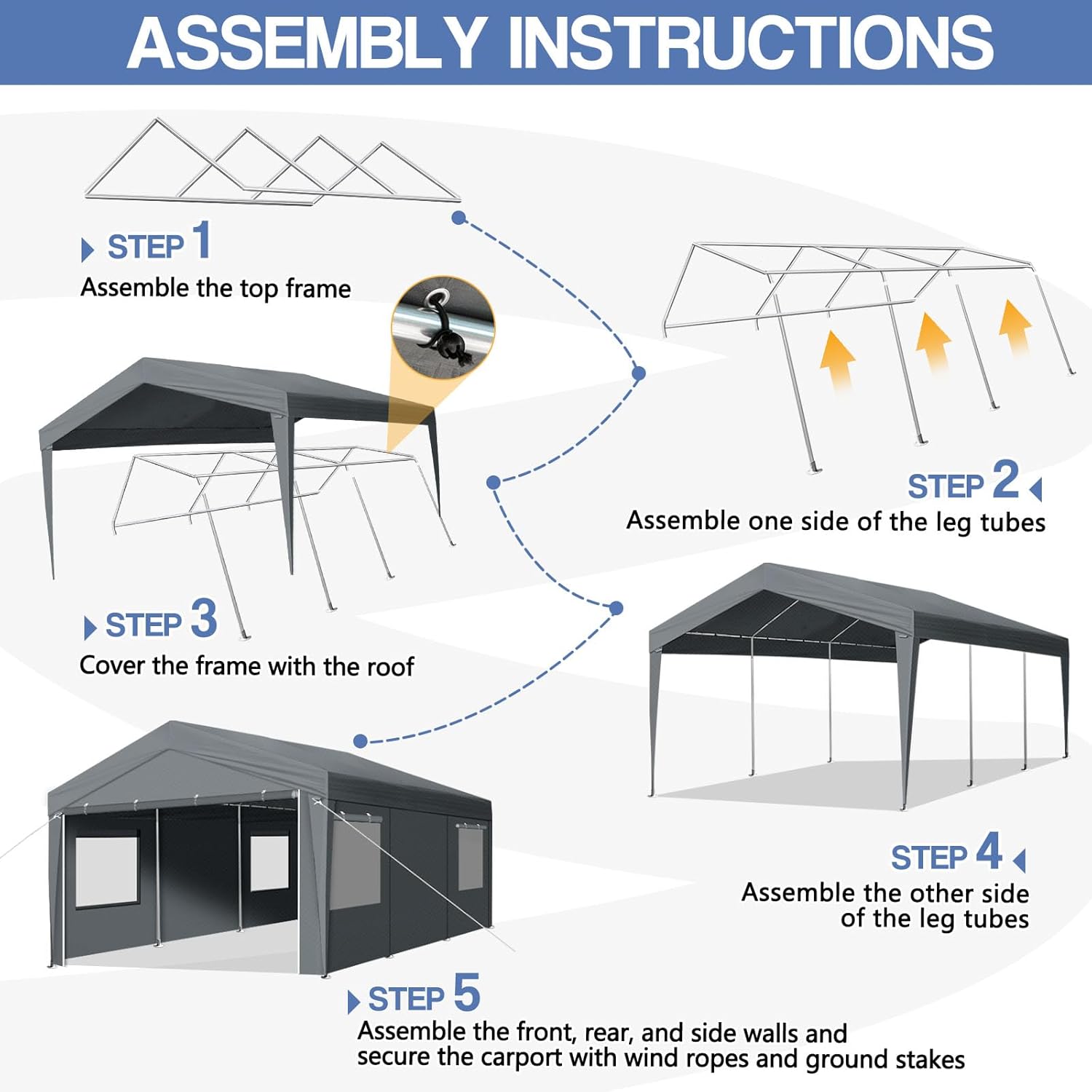 ASSEMBLY INSTRUCTIONS

STEP 1
Assemble the top frame

STEP 2
Assemble one side of the leg tubes

STEP 3
Cover the frame with the roof

STEP 4
Assemble the other side of the leg tubes

STEP 5
Assemble the front, rear, and side walls and secure the carport with wind ropes and ground stakes