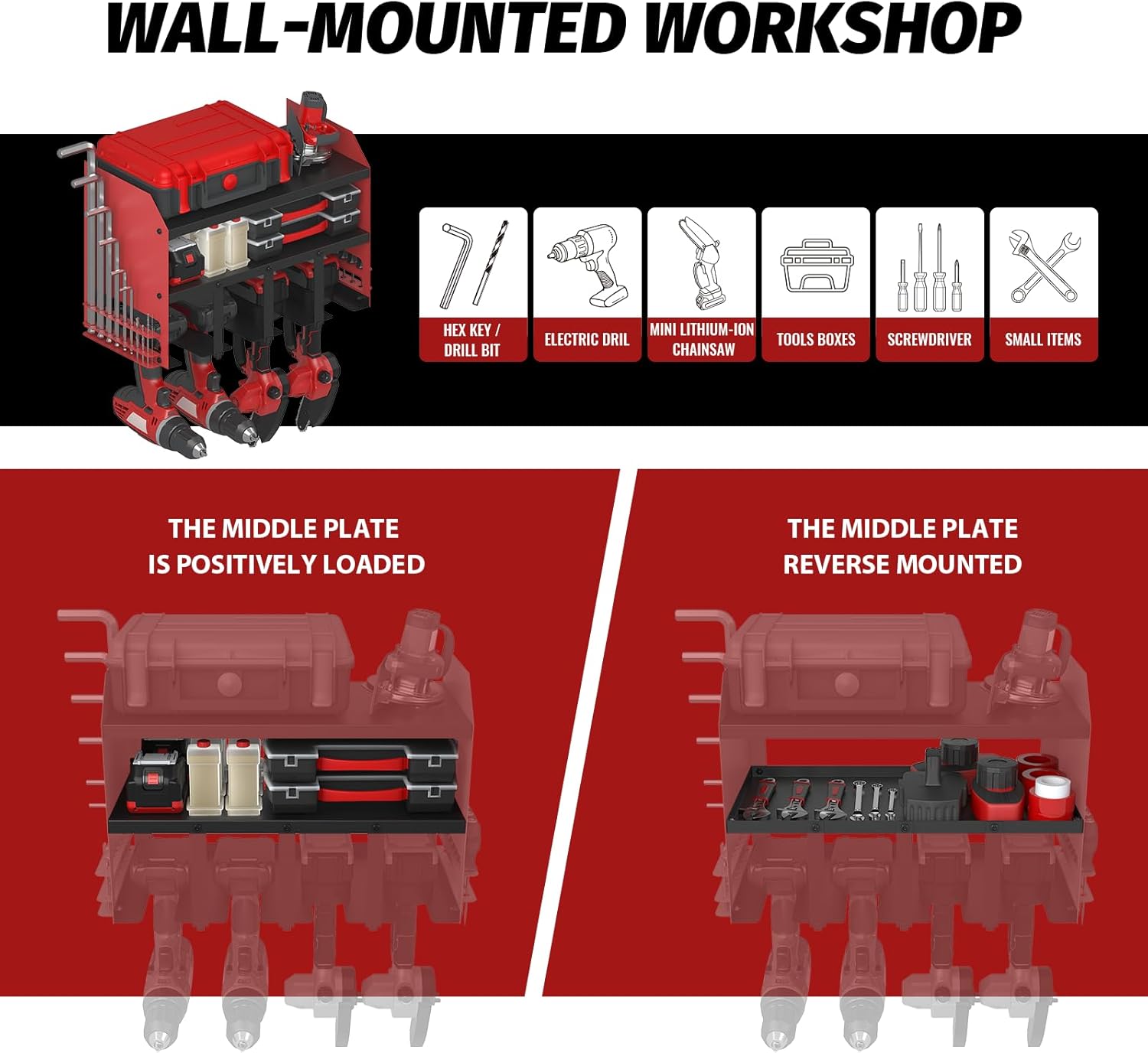 WALL-MOUNTED WORKSHOP

HEX KEY / DRILL BIT

ELECTRIC DRIL

MINI LITHIUM-ION CHAINSAW

TOOLS BOXES

SCREWDRIVER

SMALL ITEMS

THE MIDDLE PLATE IS POSITIVELY LOADED

THE MIDDLE PLATE REVERSE MOUNTED