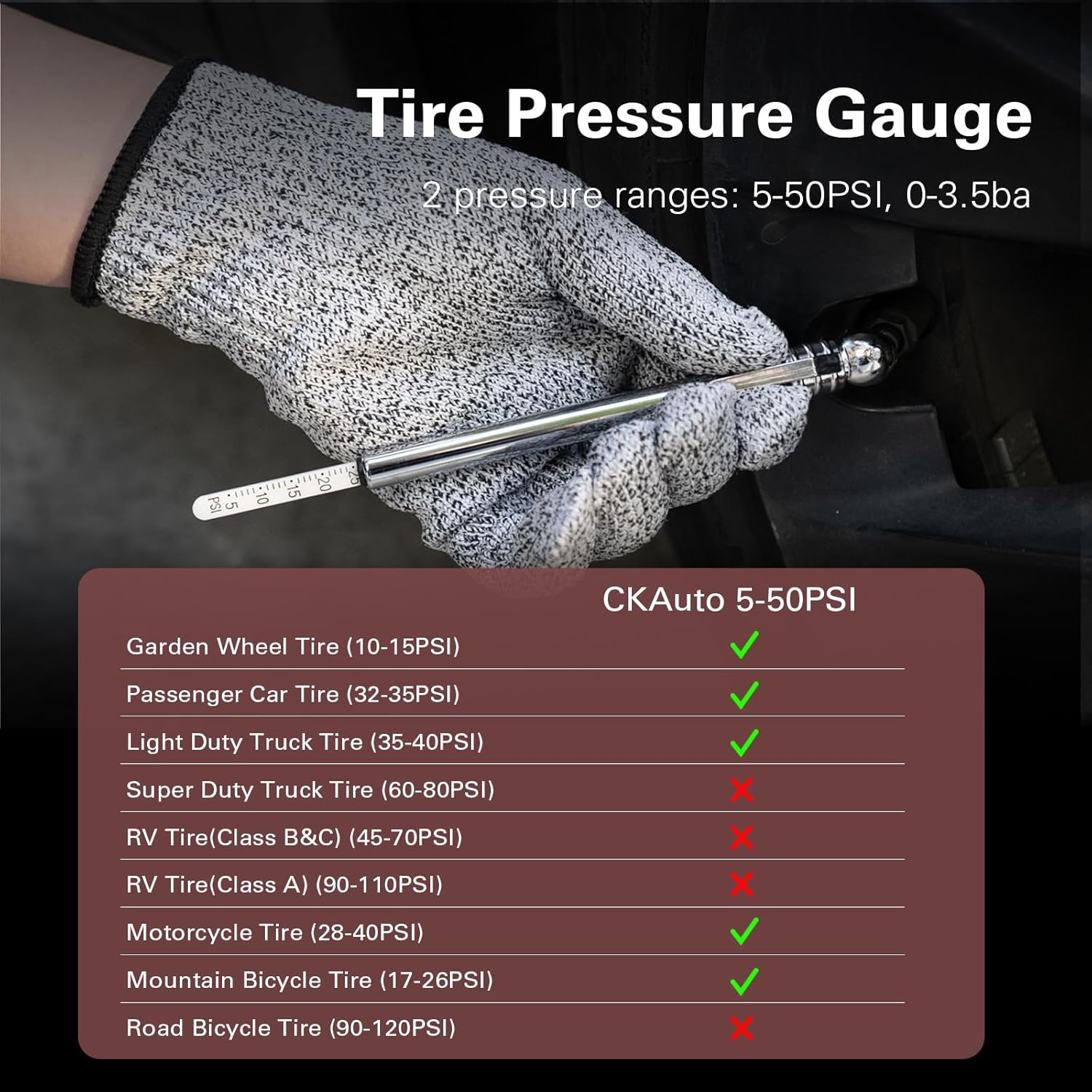 Tire Pressure Gauge

2 pressure ranges: 5-50PSI, 0-3.5ba

PSI 5 10 15 20 25

| | CKAuto 5-50PSI |
|---|---|
| Garden Wheel Tire (10-15PSI) | ✓ |
| Passenger Car Tire (32-35PSI) | ✓ |
| Light Duty Truck Tire (35-40PSI) | ✓ |
| Super Duty Truck Tire (60-80PSI) | ✗ |
| RV Tire(Class B&C) (45-70PSI) | ✗ |
| RV Tire(Class A) (90-110PSI) | ✗ |
| Motorcycle Tire (28-40PSI) | ✓ |
| Mountain Bicycle Tire (17-26PSI) | ✓ |
| Road Bicycle Tire (90-120PSI) | ✗ |