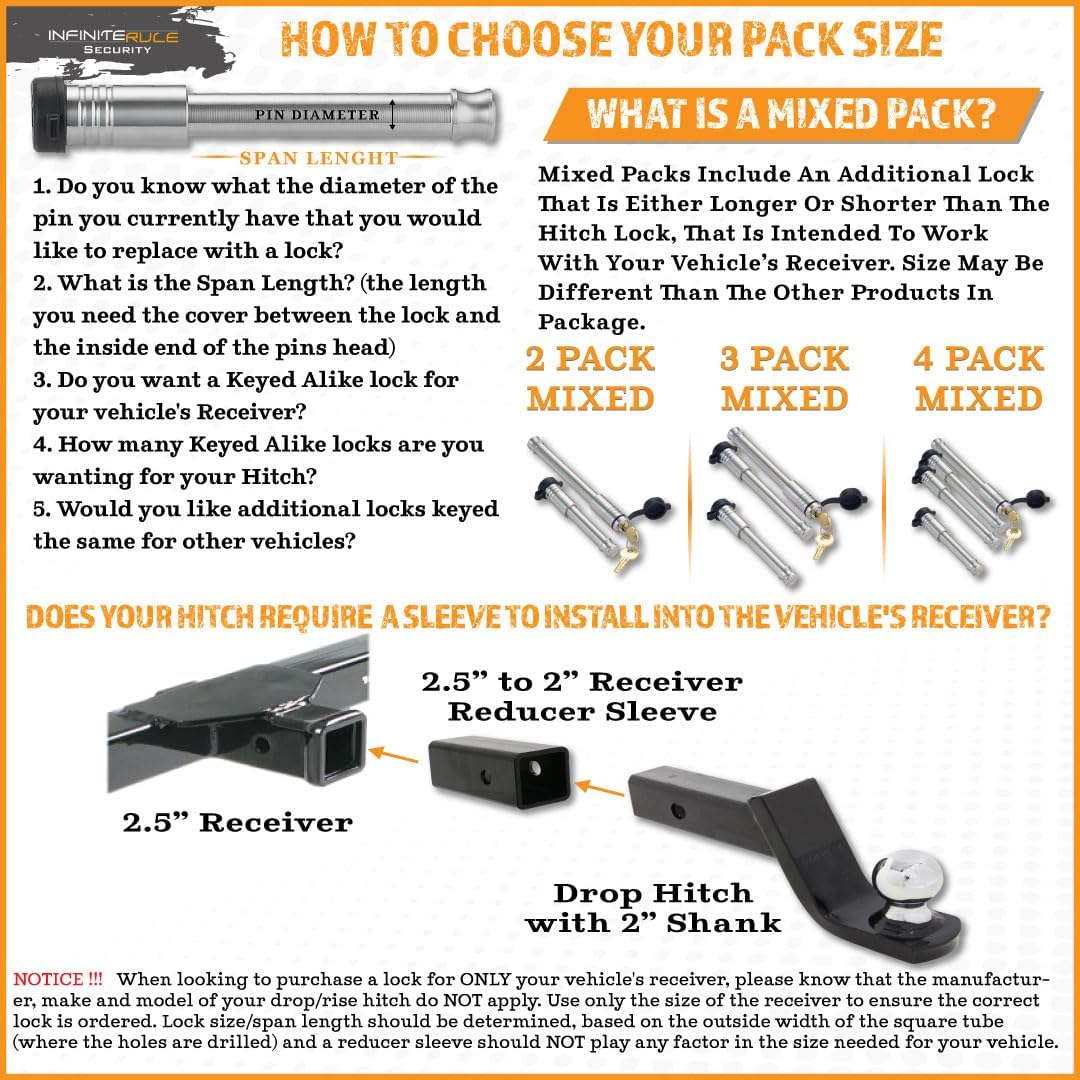 INFINITERULE Security

HOW TO CHOOSE YOUR PACK SIZE

PIN DIAMETER

SPAN LENGHT

1. Do you know what the diameter of the pin you currently have that you would like to replace with a lock?
2. What is the Span Length? (the length you need the cover between the lock and the inside end of the pins head)
3. Do you want a Keyed Alike lock for your vehicle's Receiver?
4. How many Keyed Alike locks are you wanting for your Hitch?
5. Would you like additional locks keyed the same for other vehicles?

WHAT IS A MIXED PACK?

Mixed Packs Include An Additional Lock That Is Either Longer Or Shorter Than The Hitch Lock, That Is Intended To Work With Your Vehicle's Receiver. Size May Be Different Than The Other Products In Package.

2 PACK MIXED

3 PACK MIXED

4 PACK MIXED

DOES YOUR HITCH REQUIRE A SLEEVE TO INSTALL INTO THE VEHICLE'S RECEIVER?

2.5” to 2” Receiver Reducer Sleeve

2.5” Receiver

Drop Hitch with 2” Shank

NOTICE !!! When looking to purchase a lock for ONLY your vehicle's receiver, please know that the manufacturer, make and model of your drop/rise hitch do NOT apply. Use only the size of the receiver to ensure the correct lock is ordered. Lock size/span length should be determined, based on the outside width of the square tube (where the holes are drilled) and a reducer sleeve should NOT play any factor in the size needed for your vehicle.