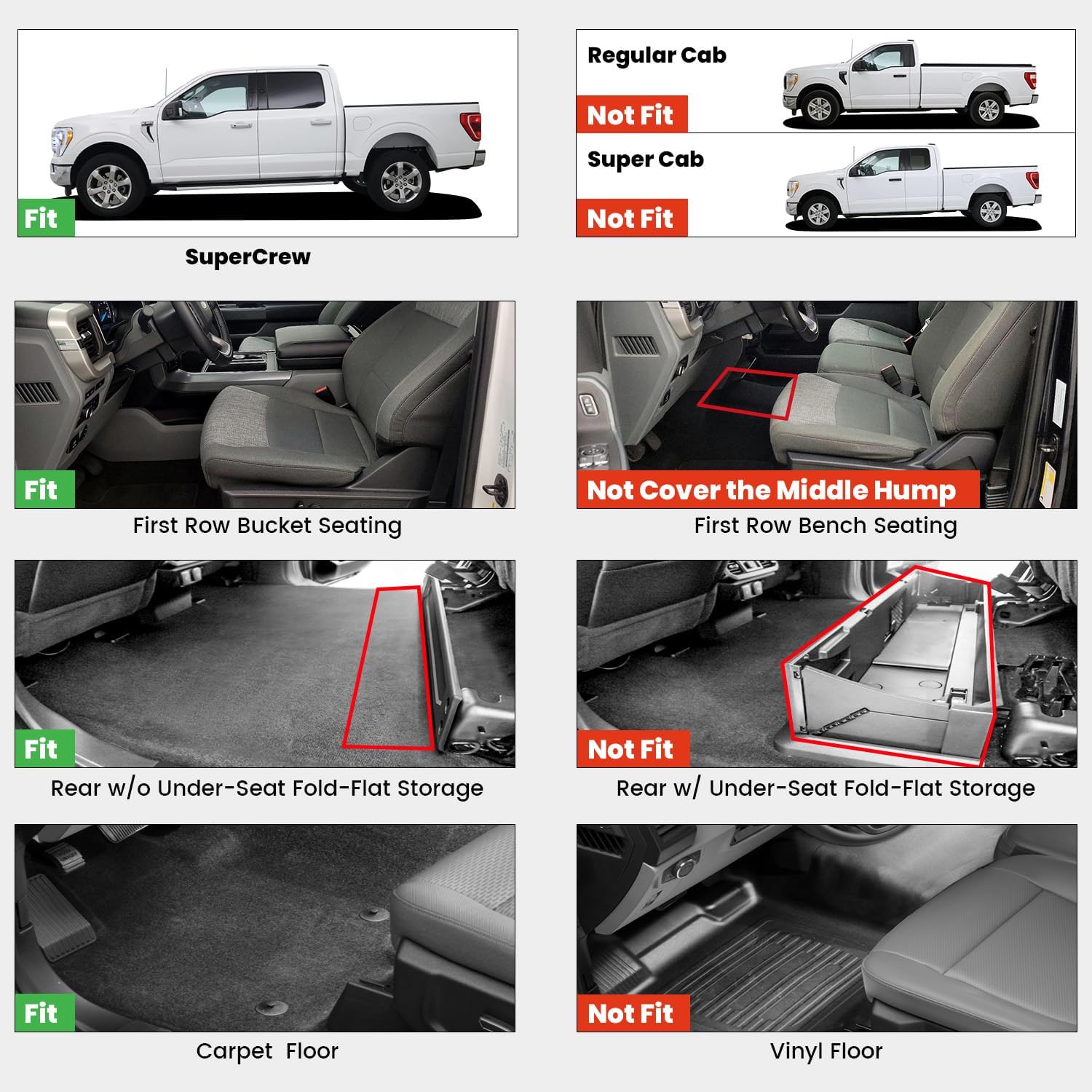 Fit

SuperCrew

Regular Cab

Not Fit

Super Cab

Not Fit

Fit

First Row Bucket Seating

Not Cover the Middle Hump

First Row Bench Seating

Fit

Rear w/o Under-Seat Fold-Flat Storage

Not Fit

Rear w/ Under-Seat Fold-Flat Storage

Fit

Carpet Floor

Not Fit

Vinyl Floor