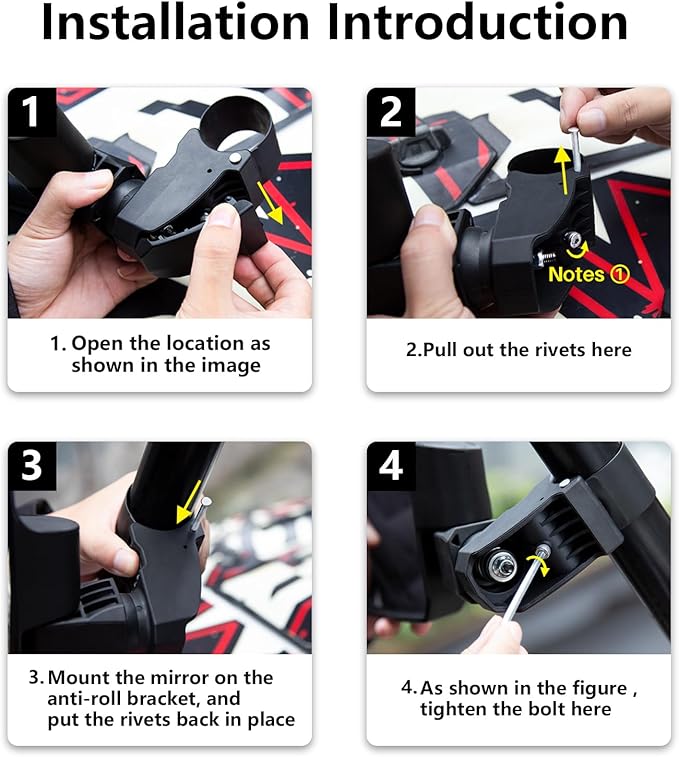 Installation Introduction

1

1. Open the location as shown in the image

2

Notes ①

2.Pull out the rivets here

3

3. Mount the mirror on the anti-roll bracket, and put the rivets back in place

4

4. As shown in the figure , tighten the bolt here