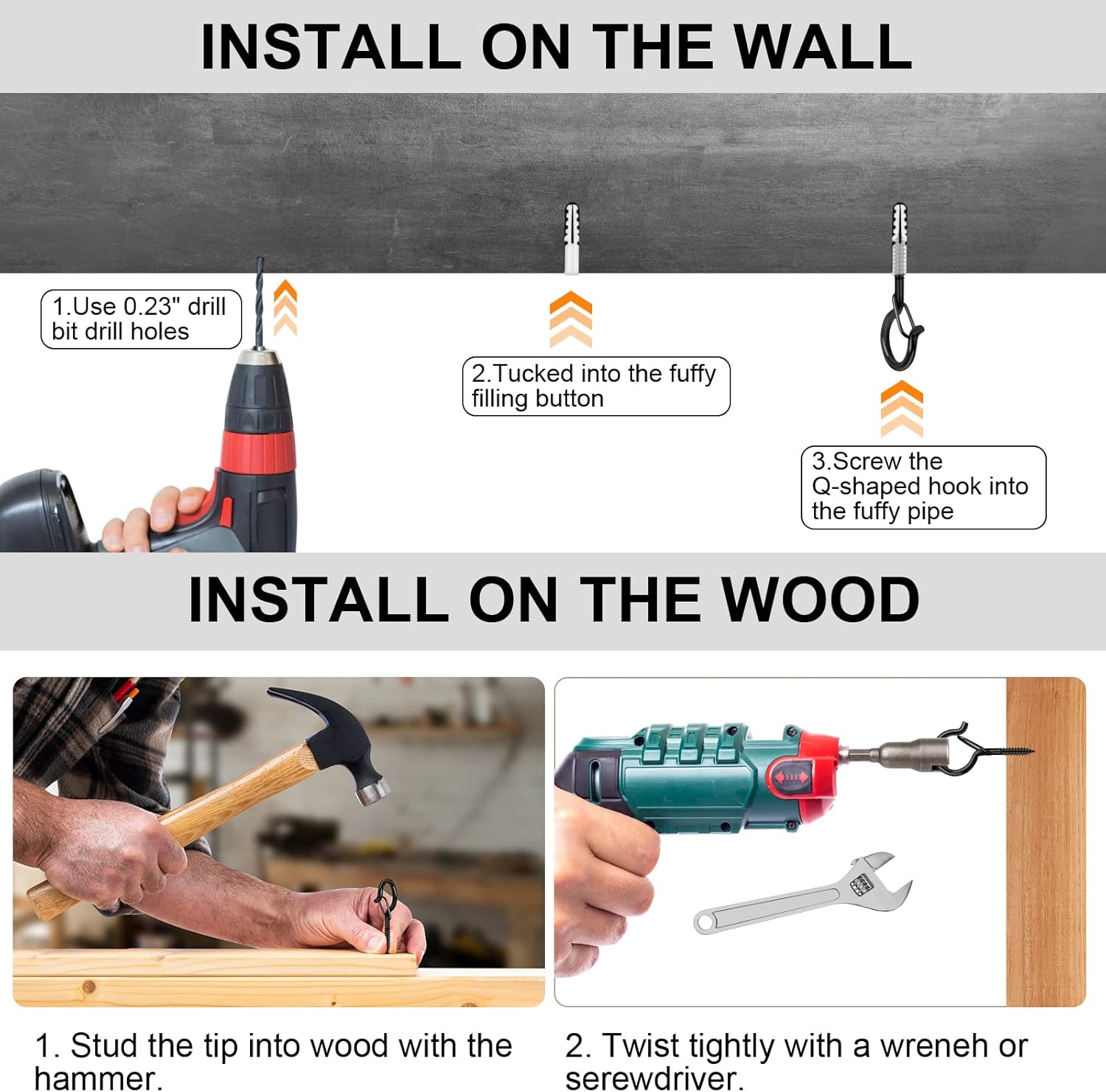 INSTALL ON THE WALL

1.Use 0.23" drill bit drill holes

2.Tucked into the fuffy filling button

3.Screw the Q-shaped hook into the fuffy pipe

INSTALL ON THE WOOD

1. Stud the tip into wood with the hammer.

2. Twist tightly with a wreneh or serewdriver.