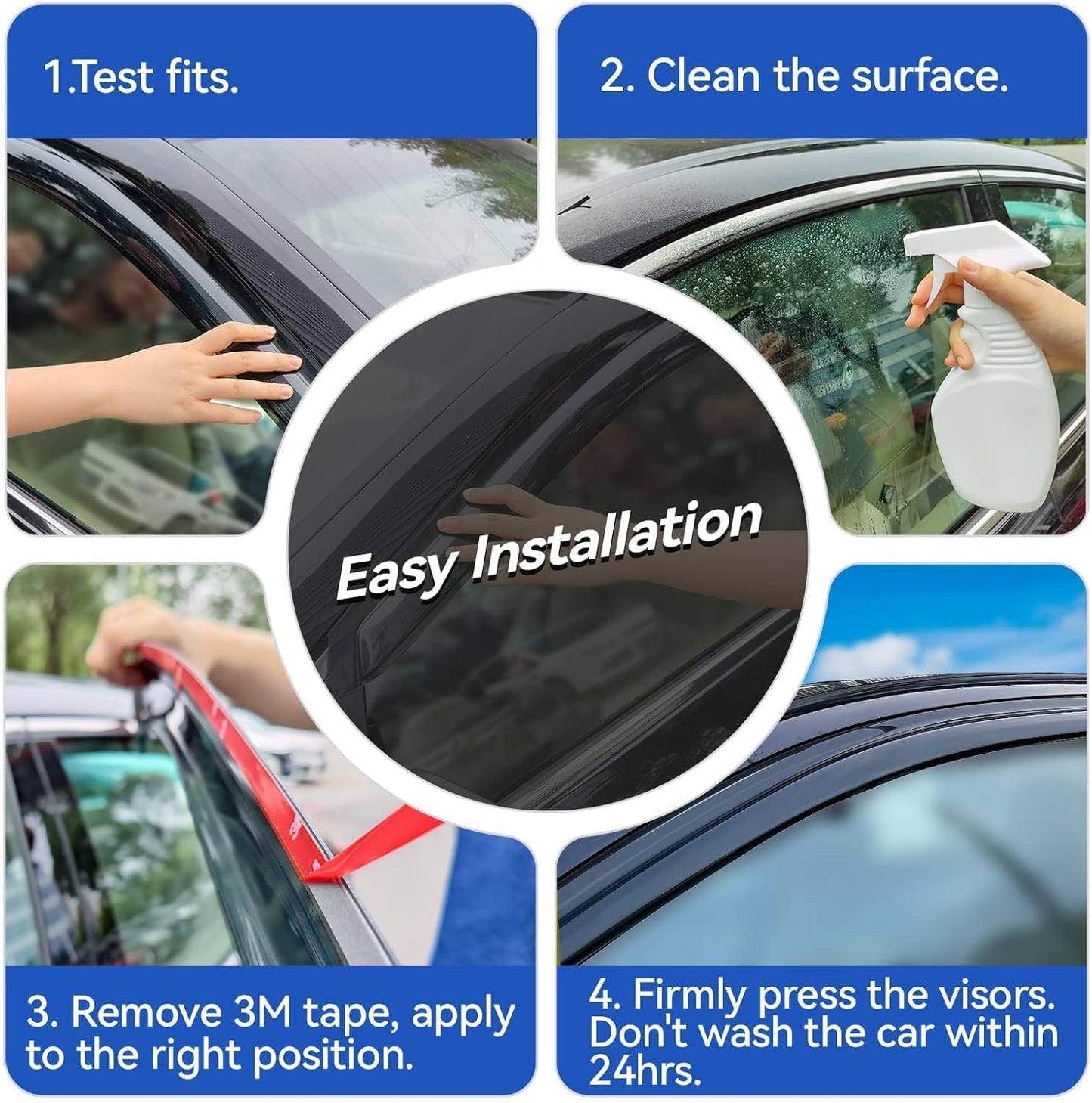 1.Test fits.

2. Clean the surface.

Easy Installation

3. Remove 3M tape, apply to the right position.

4. Firmly press the visors. Don't wash the car within 24hrs.