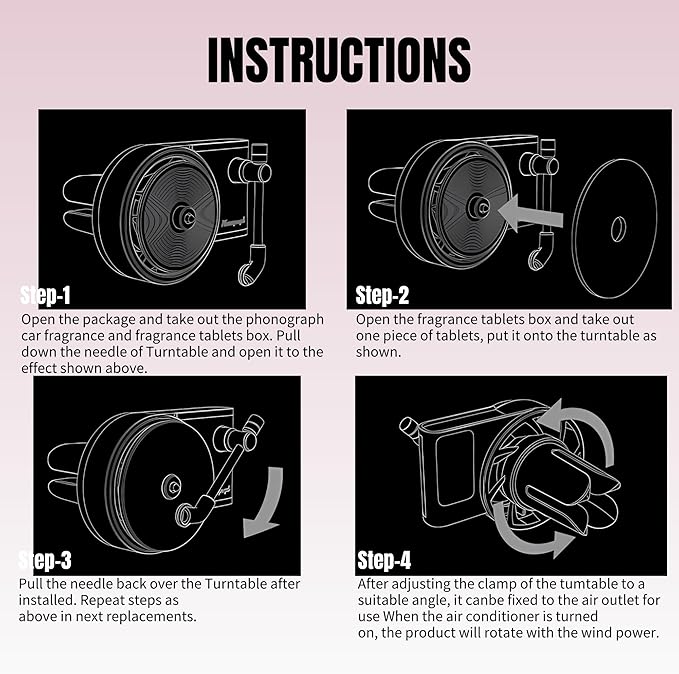 INSTRUCTIONS

Step-1
Open the package and take out the phonograph car fragrance and fragrance tablets box. Pull down the needle of Turntable and open it to the effect shown above.

Step-2
Open the fragrance tablets box and take out one piece of tablets, put it onto the turntable as shown.

Step-3
Pull the needle back over the Turntable after installed. Repeat steps as above in next replacements.

Step-4
After adjusting the clamp of the tumtable to a suitable angle, it canbe fixed to the air outlet for use When the air conditioner is turned on, the product will rotate with the wind power.