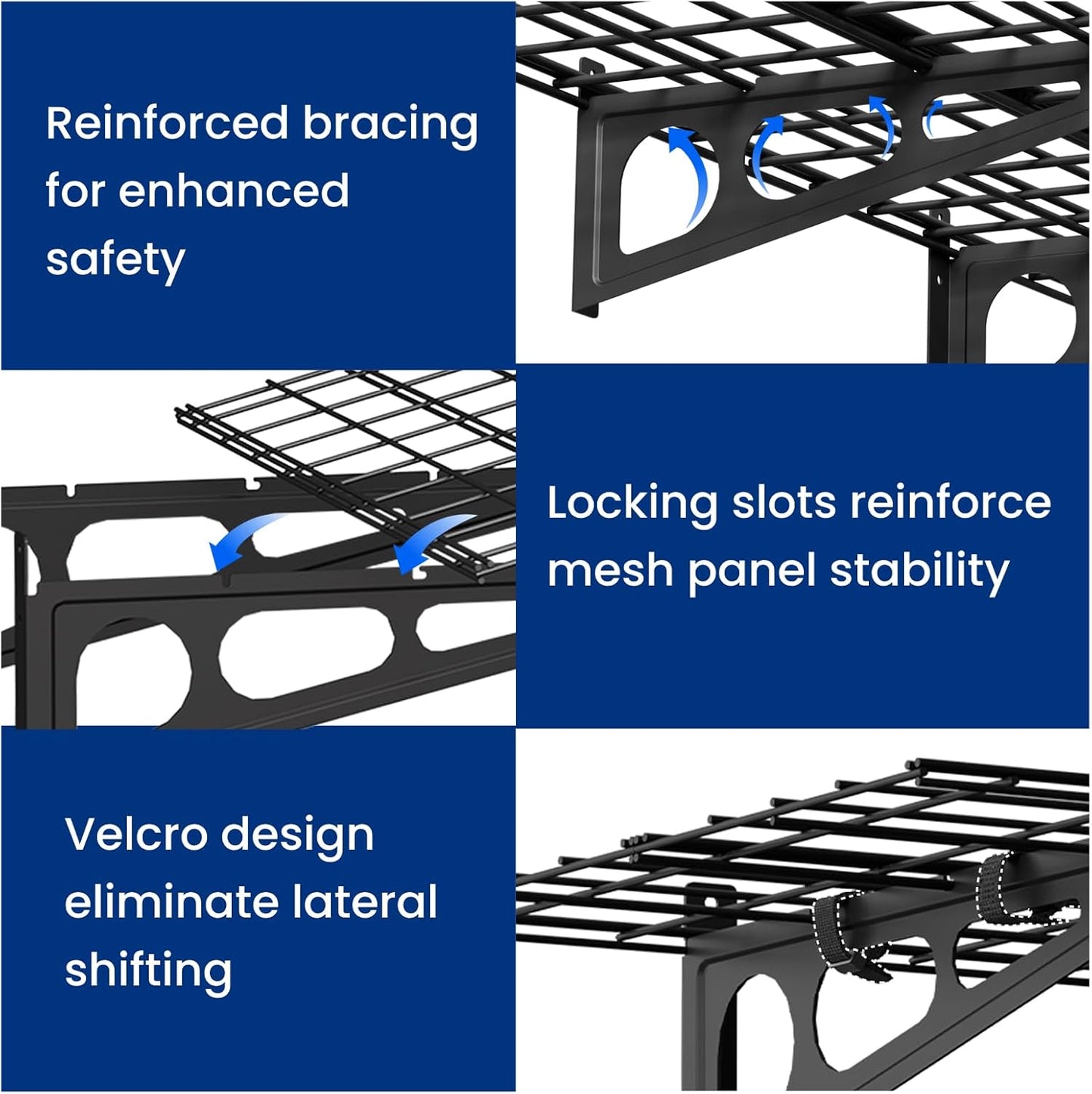 Reinforced bracing for enhanced safety

Locking slots reinforce mesh panel stability

Velcro design eliminate lateral shifting