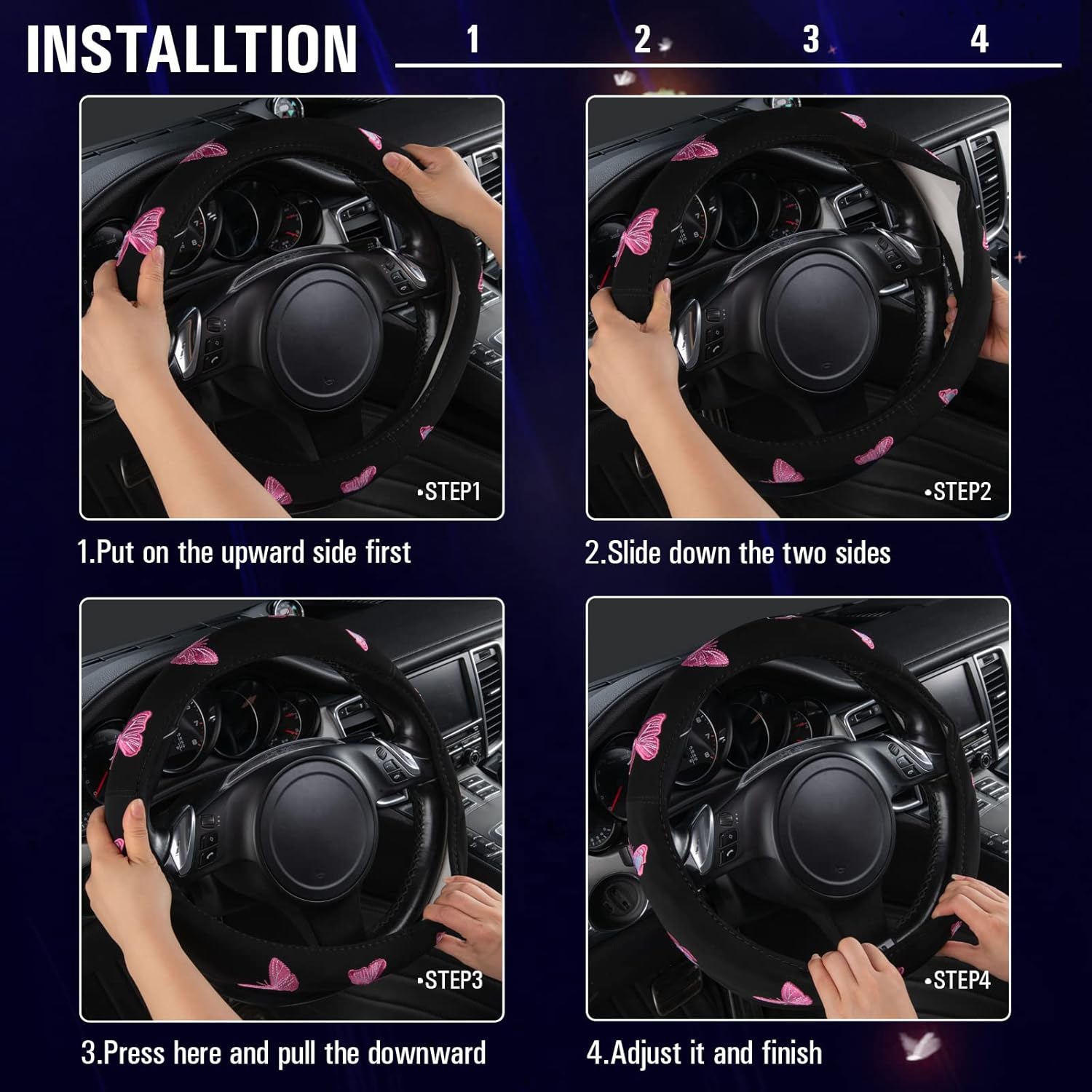 INSTALLTION

1 2 3 4

•STEP1

1.Put on the upward side first

•STEP2

2.Slide down the two sides

•STEP3

3.Press here and pull the downward

•STEP4

4.Adjust it and finish