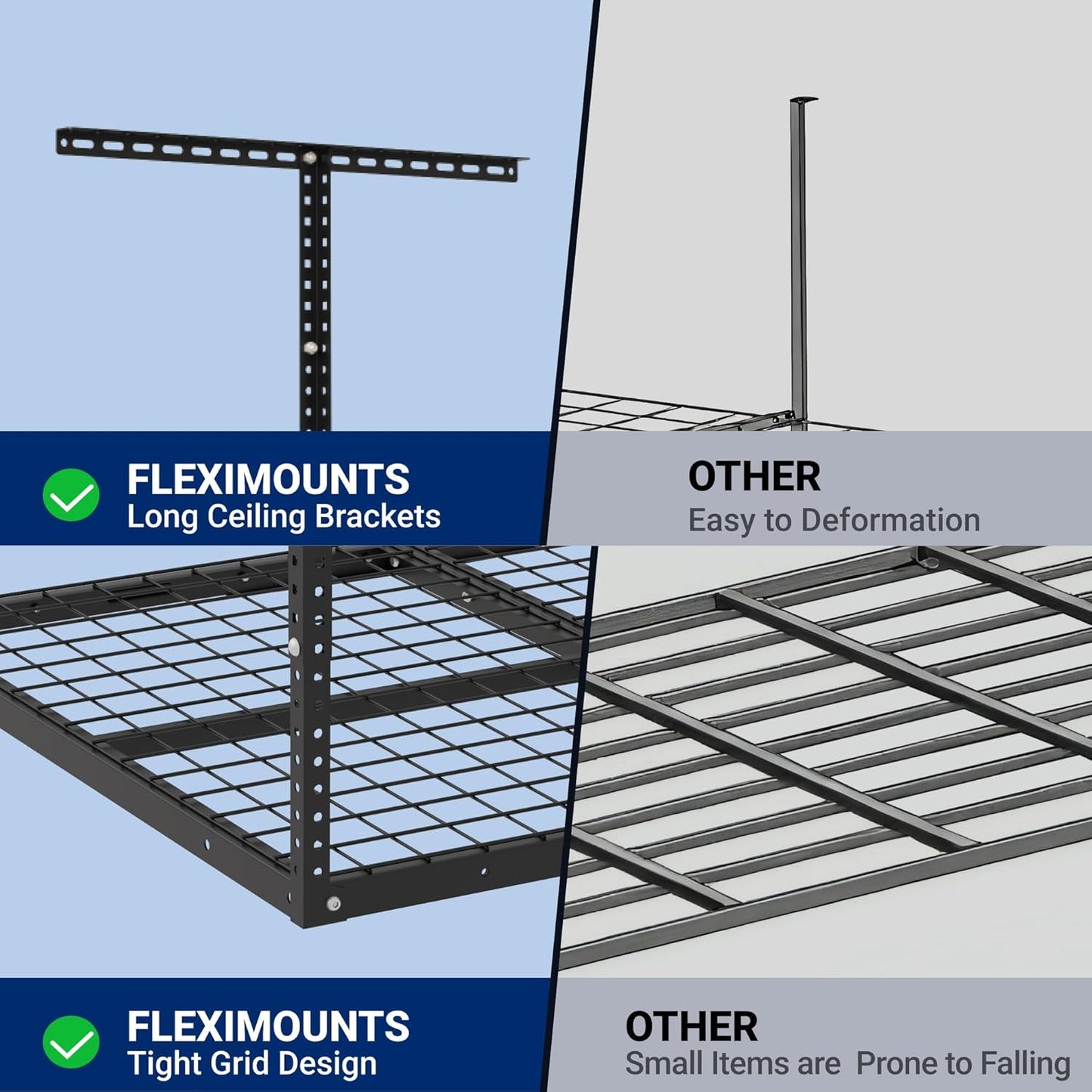 FLEXIMOUNTS
Long Ceiling Brackets

OTHER
Easy to Deformation

FLEXIMOUNTS
Tight Grid Design

OTHER
Small Items are Prone to Falling