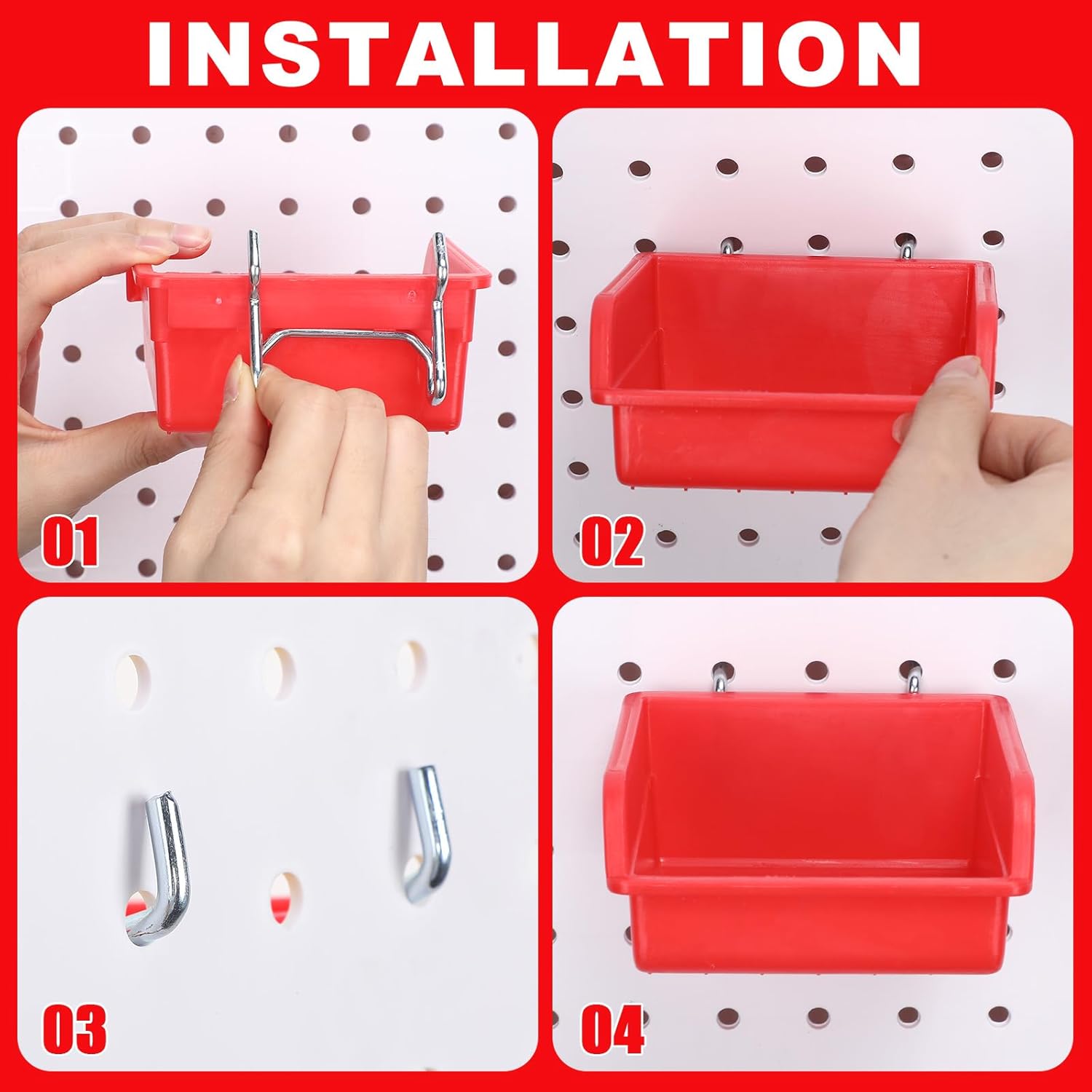 INSTALLATION

01

02

03

04