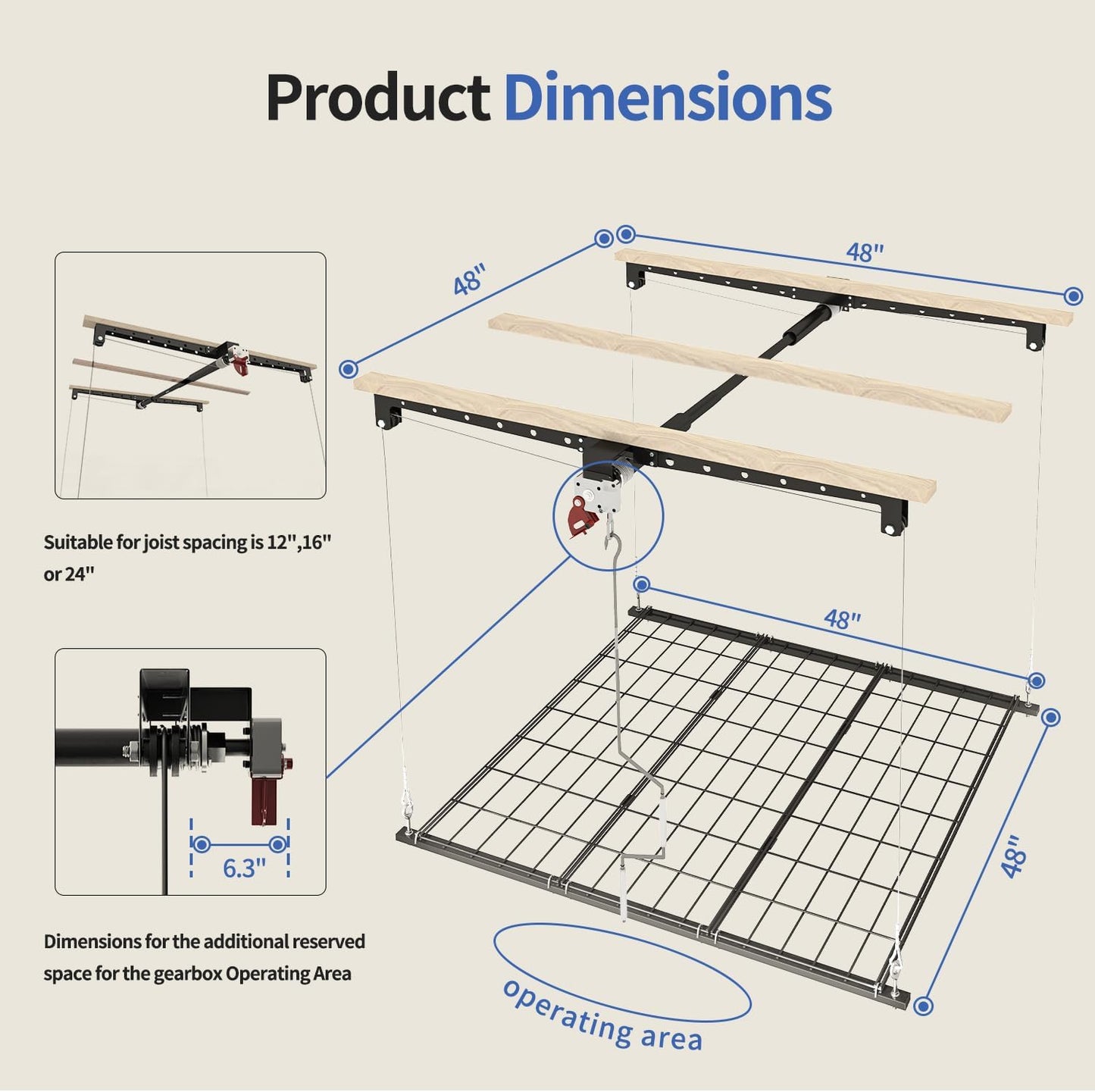 Product Dimensions

48"

48"

Suitable for joist spacing is 12",16" or 24"

48"

6.3"

48"

Dimensions for the additional reserved space for the gearbox Operating Area

operating area