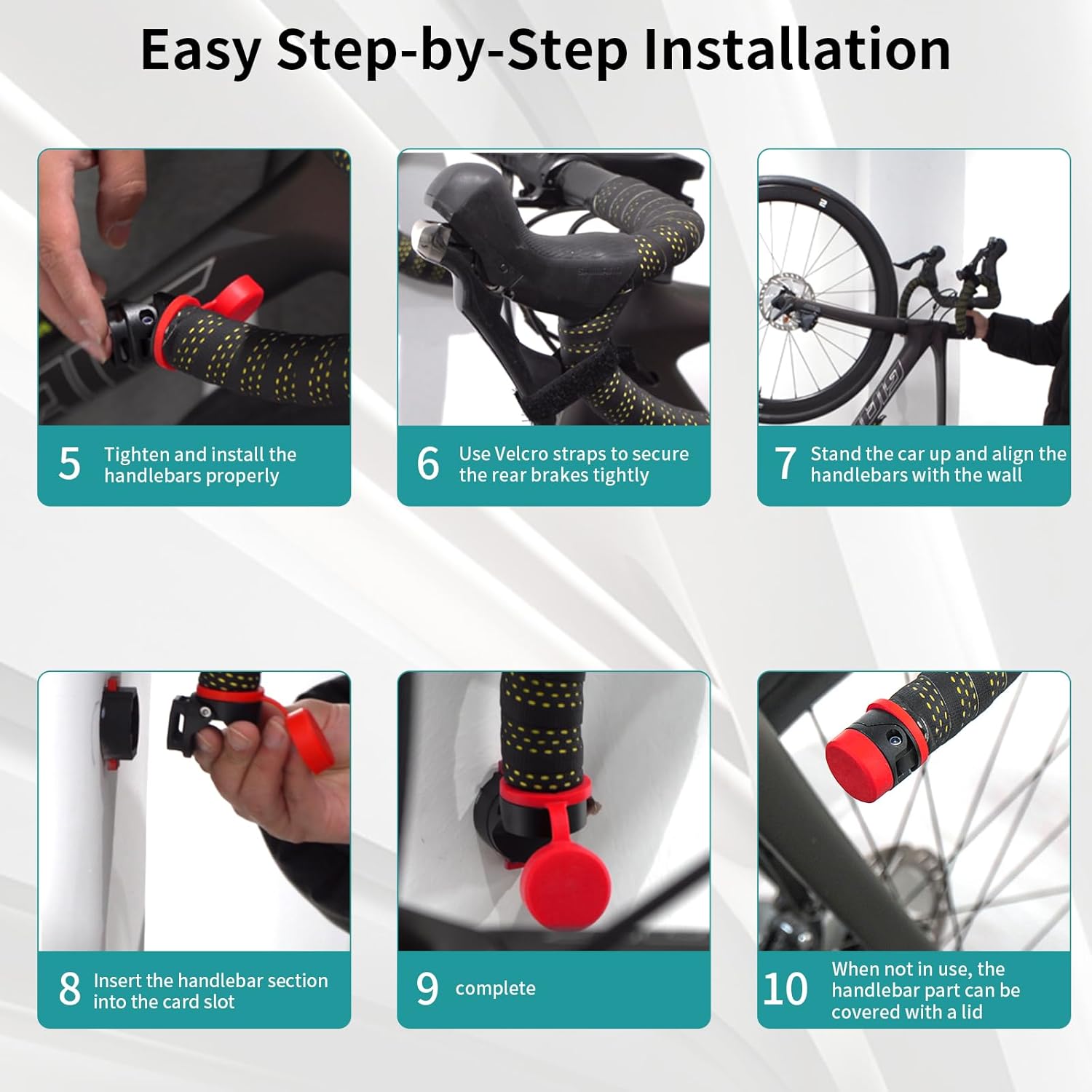 Easy Step-by-Step Installation

5 Tighten and install the handlebars properly

6 Use Velcro straps to secure the rear brakes tightly

7 Stand the car up and align the handlebars with the wall

8 Insert the handlebar section into the card slot

9 complete

10 When not in use, the handlebar part can be covered with a lid