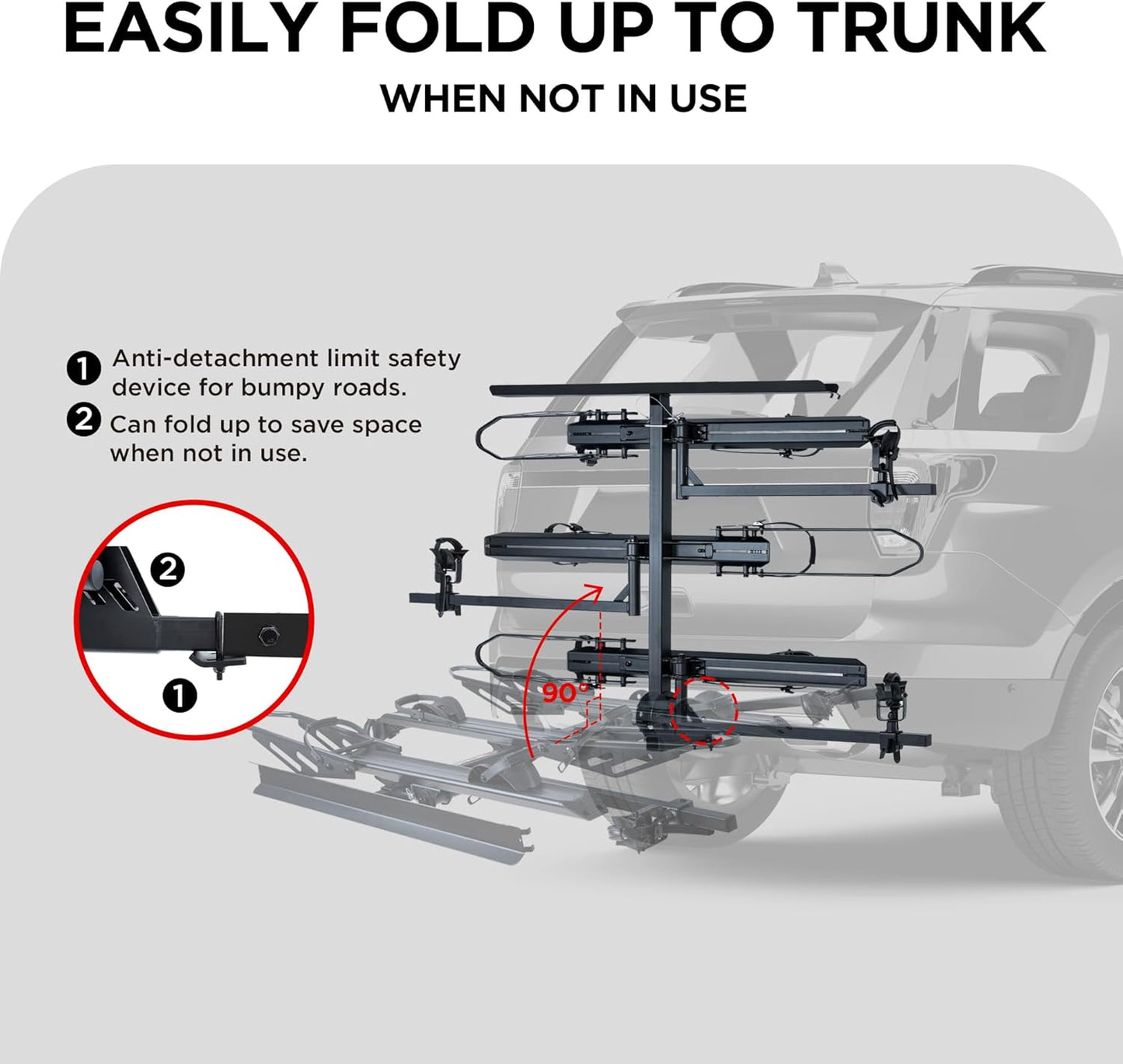 EASILY FOLD UP TO TRUNK

WHEN NOT IN USE

1 Anti-detachment limit safety device for bumpy roads.

2 Can fold up to save space when not in use.

2

1

90°