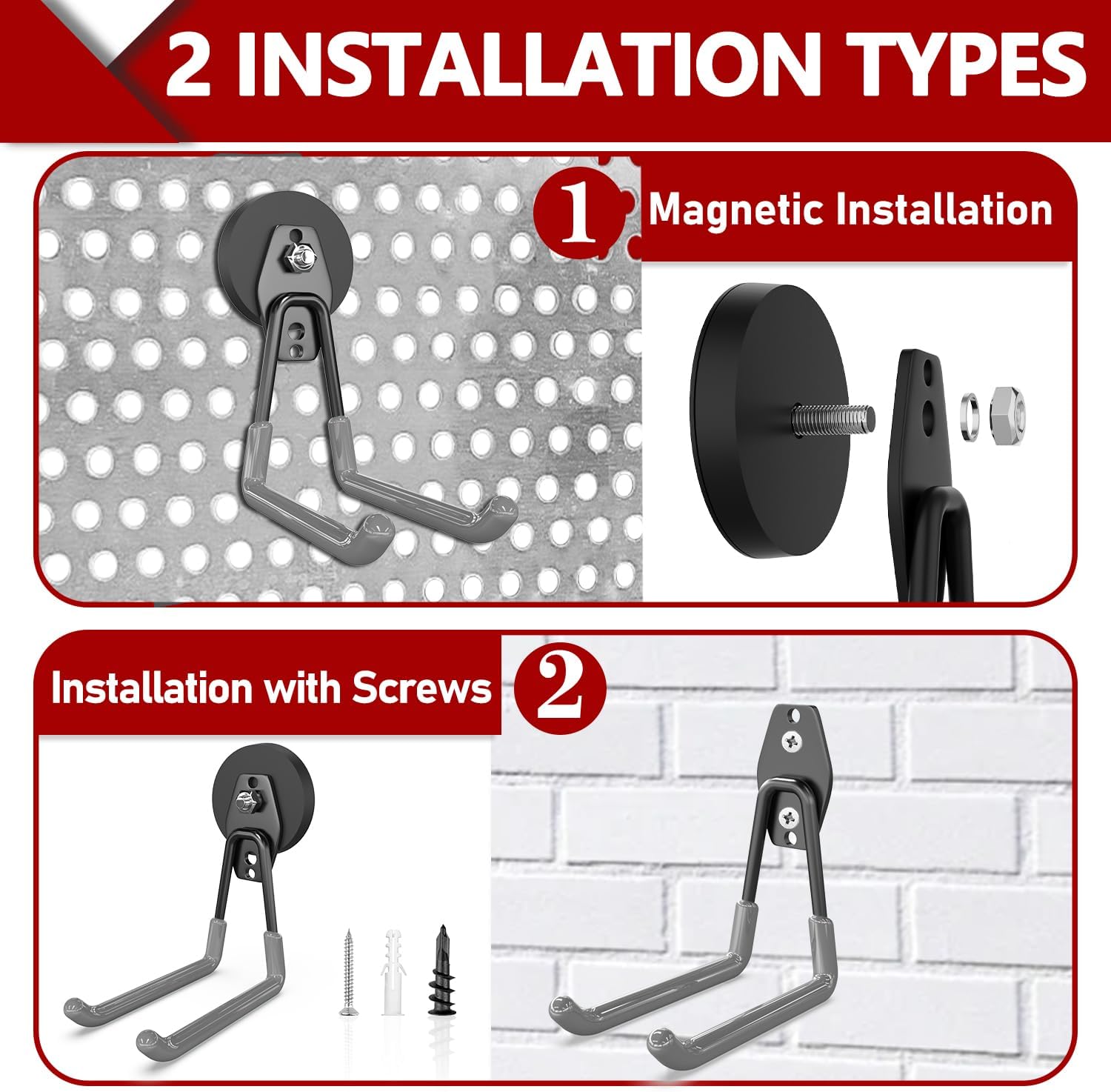 2 INSTALLATION TYPES

1 Magnetic Installation

Installation with Screws 2