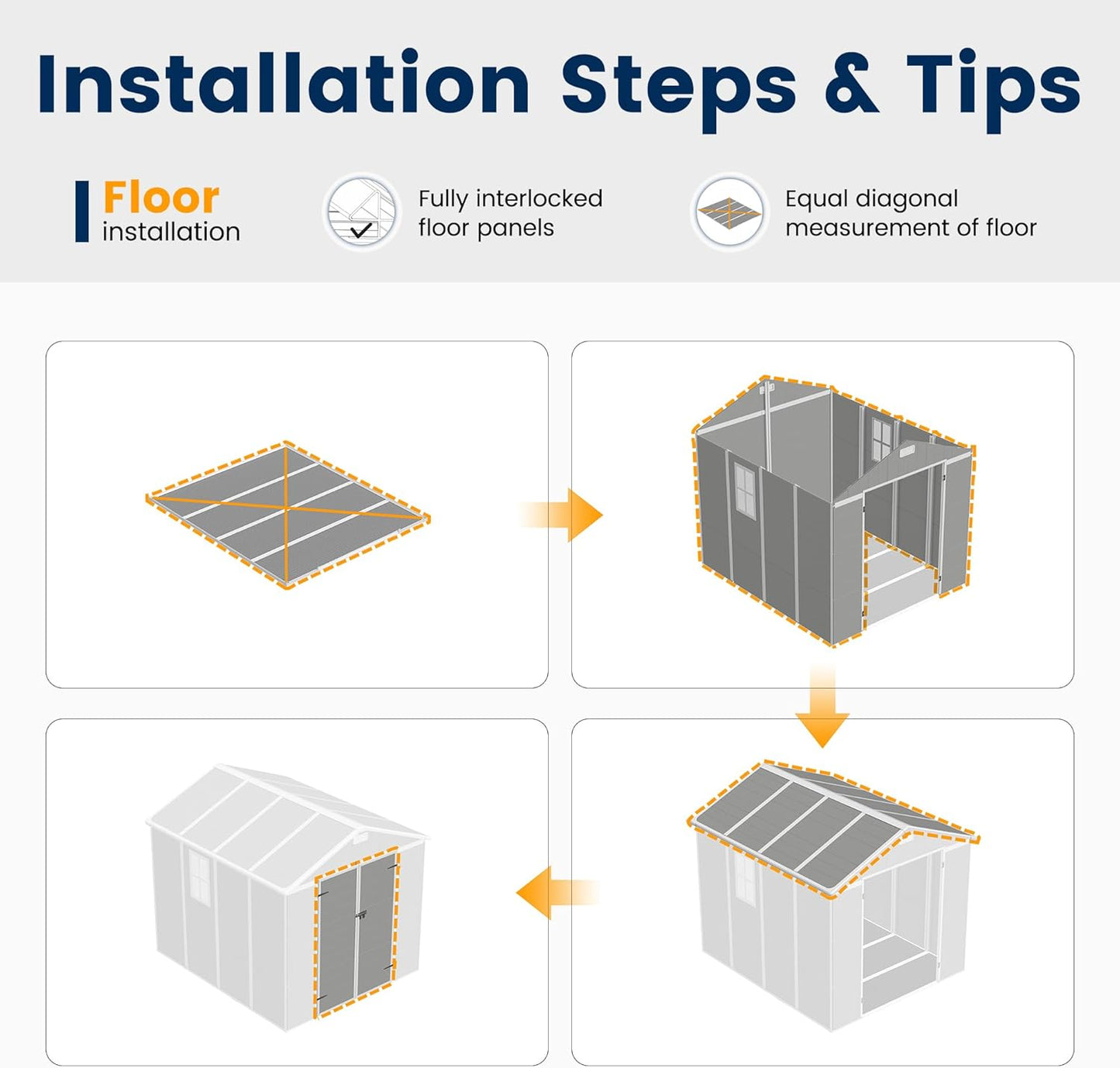 Installation Steps & Tips

Floor
installation

Fully interlocked floor panels

Equal diagonal measurement of floor