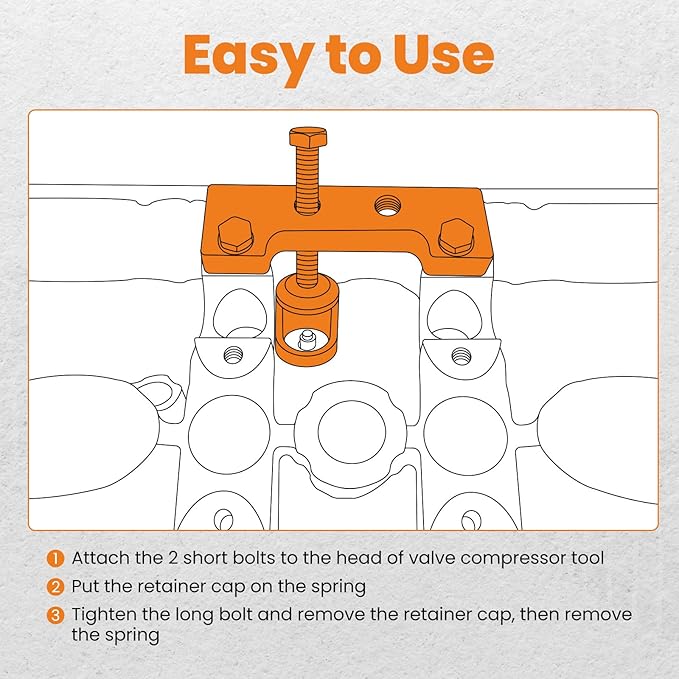 Easy to Use

1 Attach the 2 short bolts to the head of valve compressor tool

2 Put the retainer cap on the spring

3 Tighten the long bolt and remove the retainer cap, then remove the spring