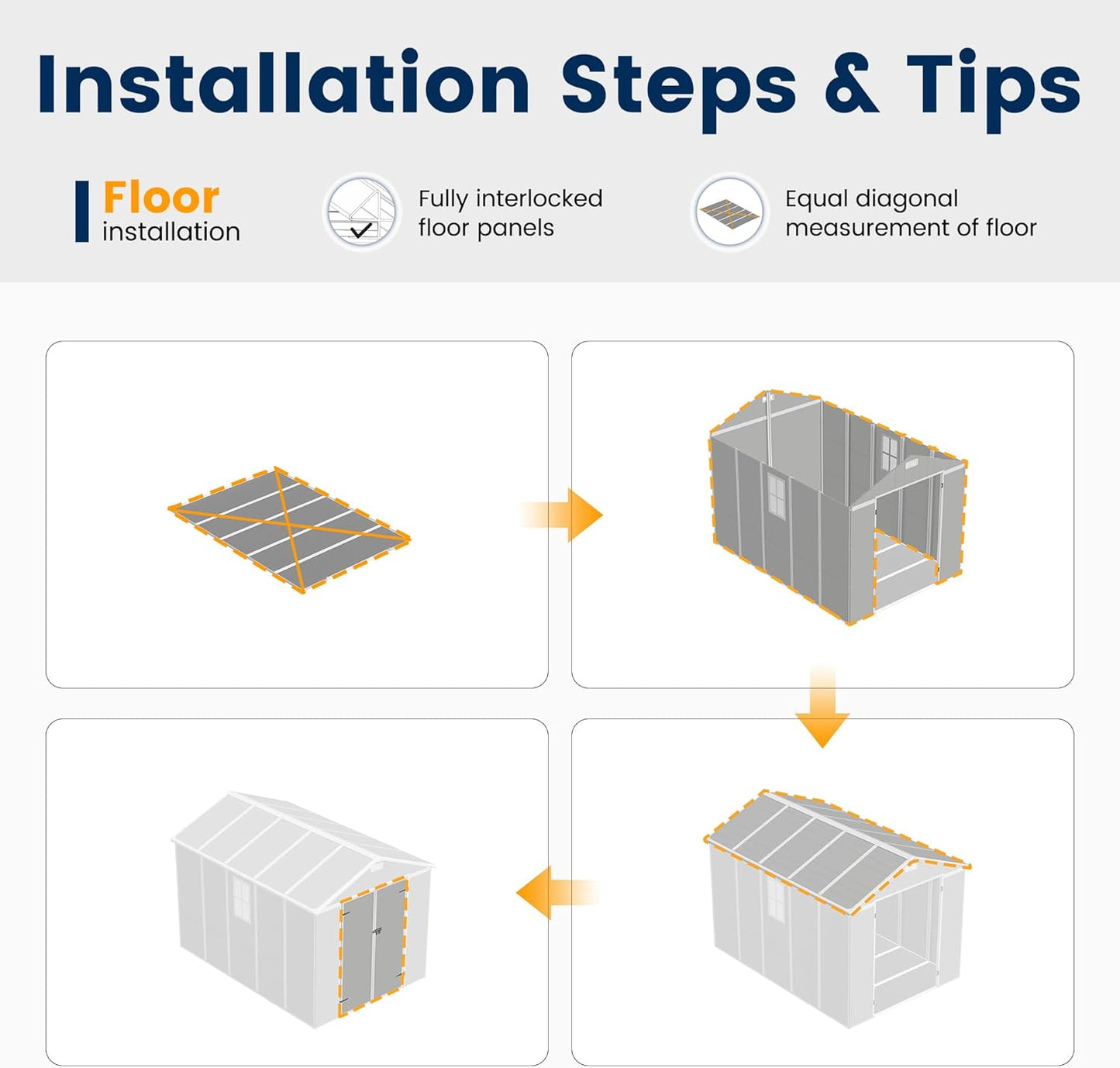 Installation Steps & Tips

Floor installation

Fully interlocked floor panels

Equal diagonal measurement of floor