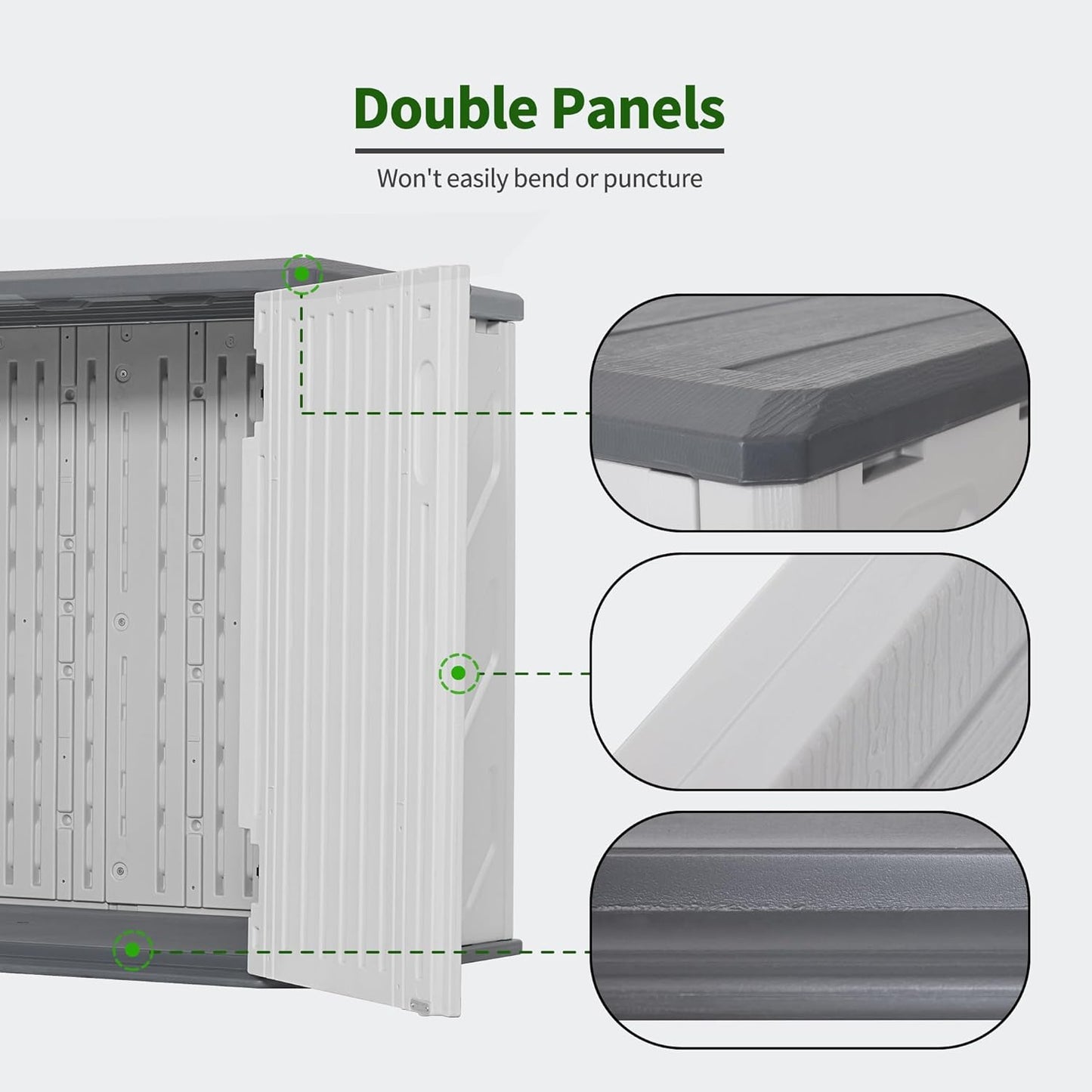 Double Panels

Won't easily bend or puncture