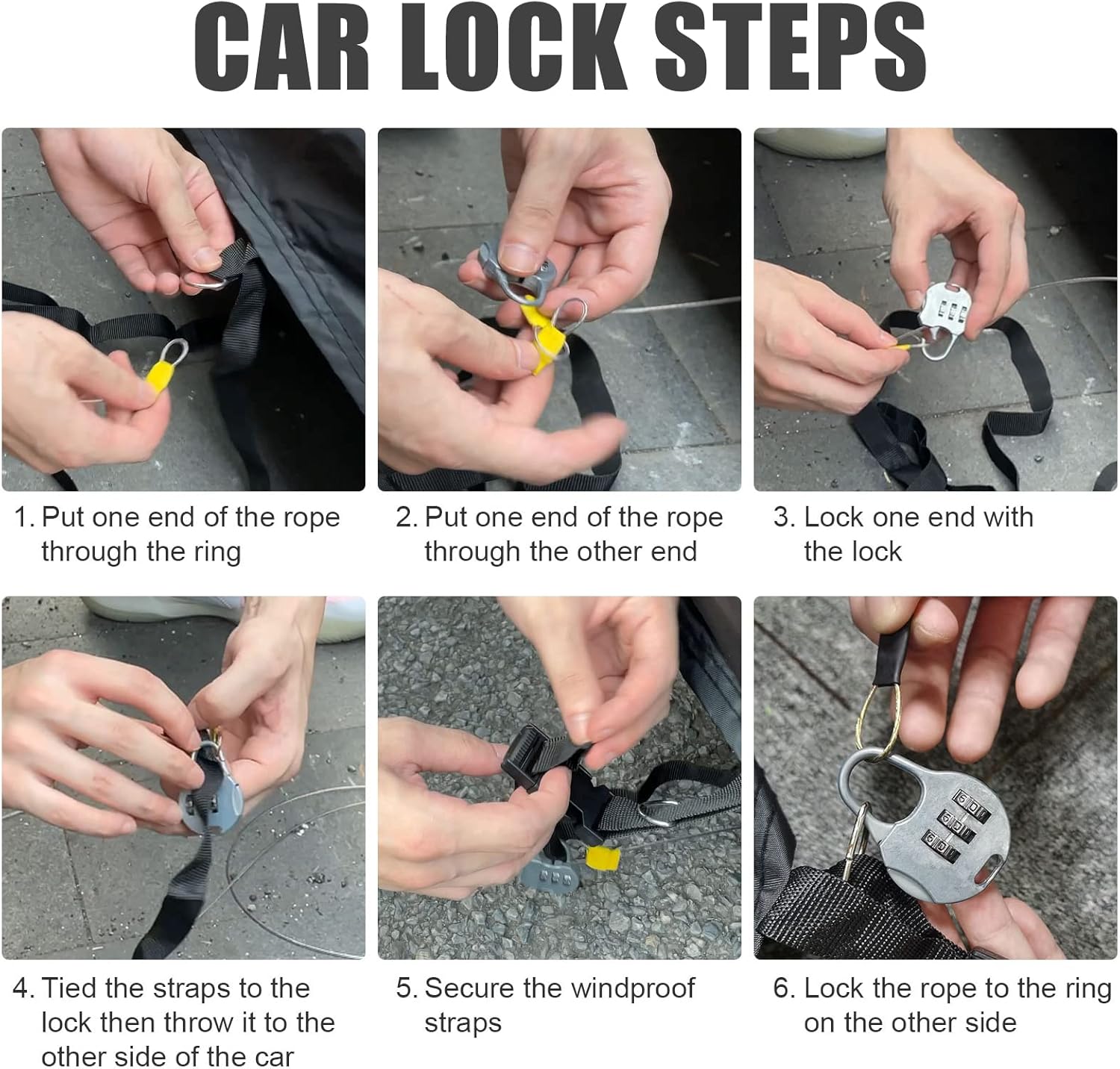 CAR LOCK STEPS

1. Put one end of the rope through the ring

2. Put one end of the rope through the other end

3. Lock one end with the lock

4. Tied the straps to the lock then throw it to the other side of the car

5. Secure the windproof straps

6. Lock the rope to the ring on the other side