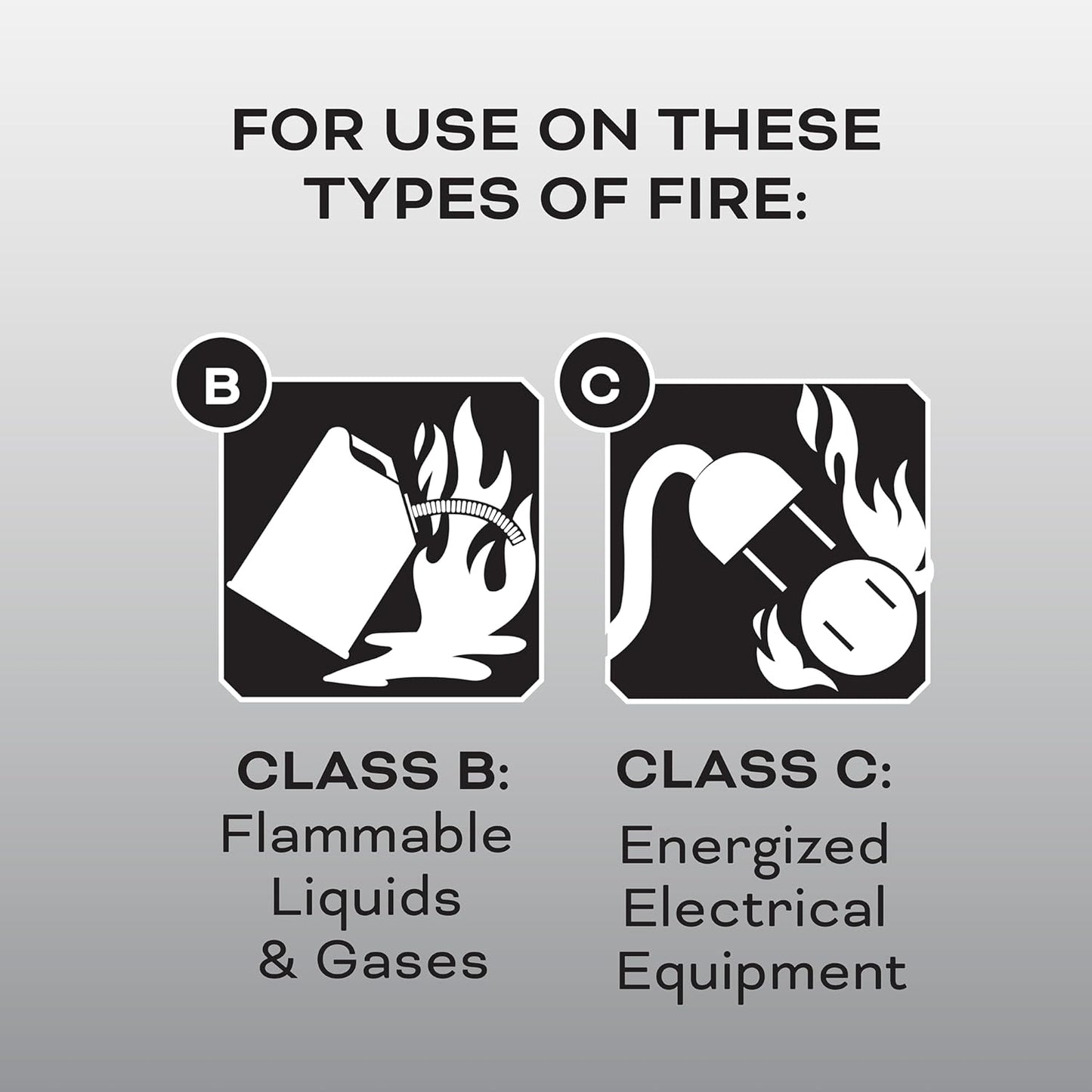 FOR USE ON THESE TYPES OF FIRE:

B

C

CLASS B:
Flammable Liquids & Gases

CLASS C:
Energized Electrical Equipment