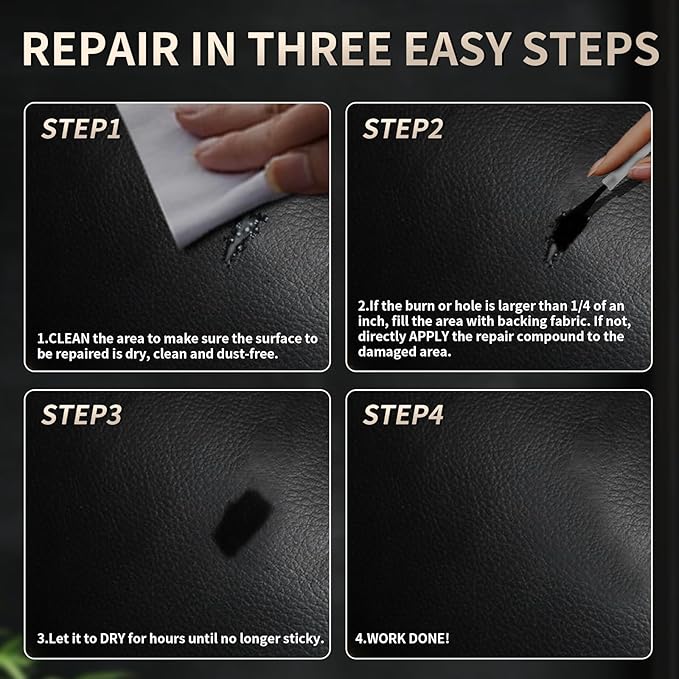 REPAIR IN THREE EASY STEPS

STEP1

1.CLEAN the area to make sure the surface to be repaired is dry, clean and dust-free.

STEP2

2.If the burn or hole is larger than 1/4 of an inch, fill the area with backing fabric. If not, directly APPLY the repair compound to the damaged area.

STEP3

3.Let it to DRY for hours until no longer sticky.

STEP4

4.WORK DONE!