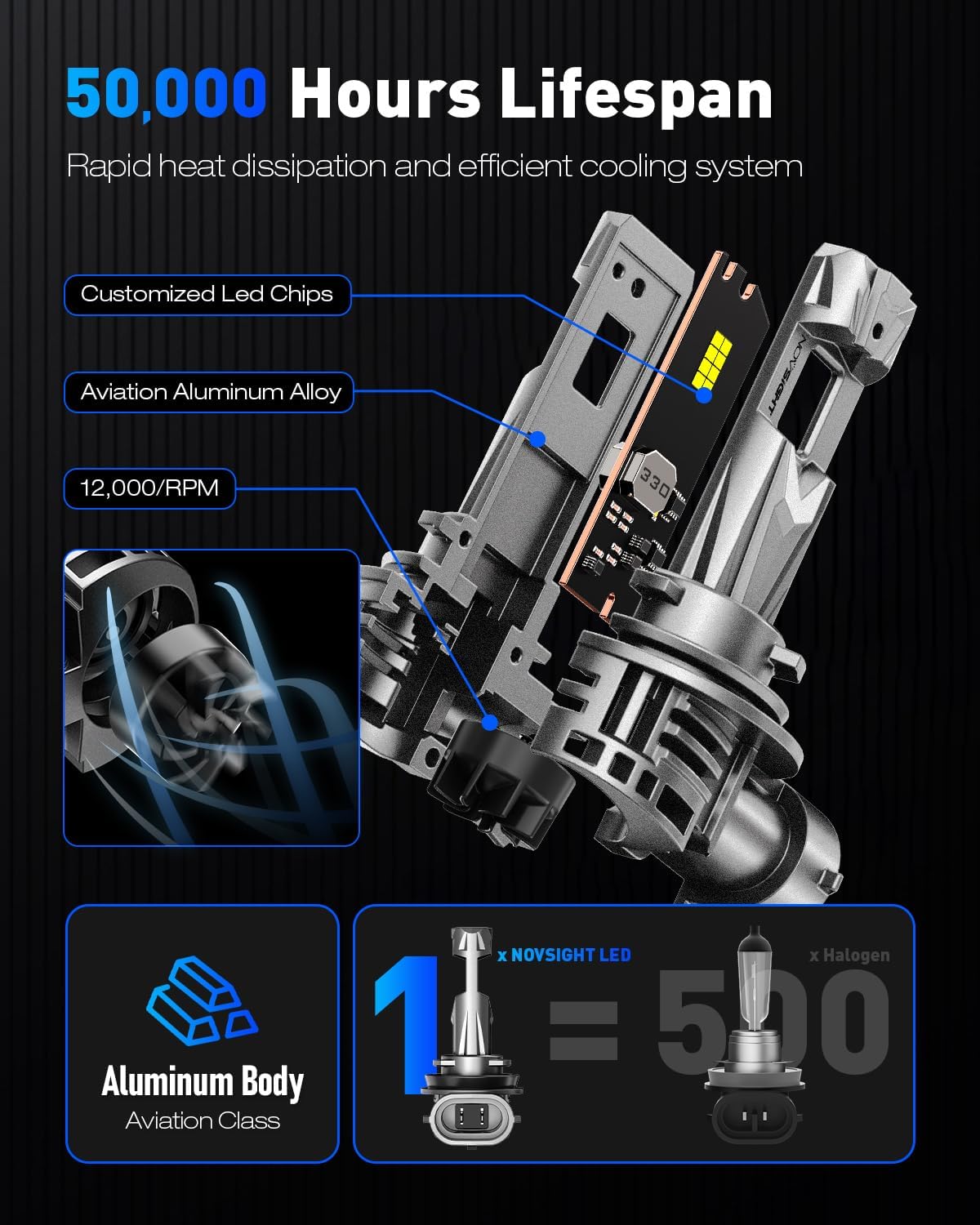 50,000 Hours Lifespan

Rapid heat dissipation and efficient cooling system

Customized Led Chips

Aviation Aluminum Alloy

12,000/RPM

NOVSIGHT

330

Aluminum Body

Aviation Class

1 x NOVSIGHT LED = 500 x Halogen