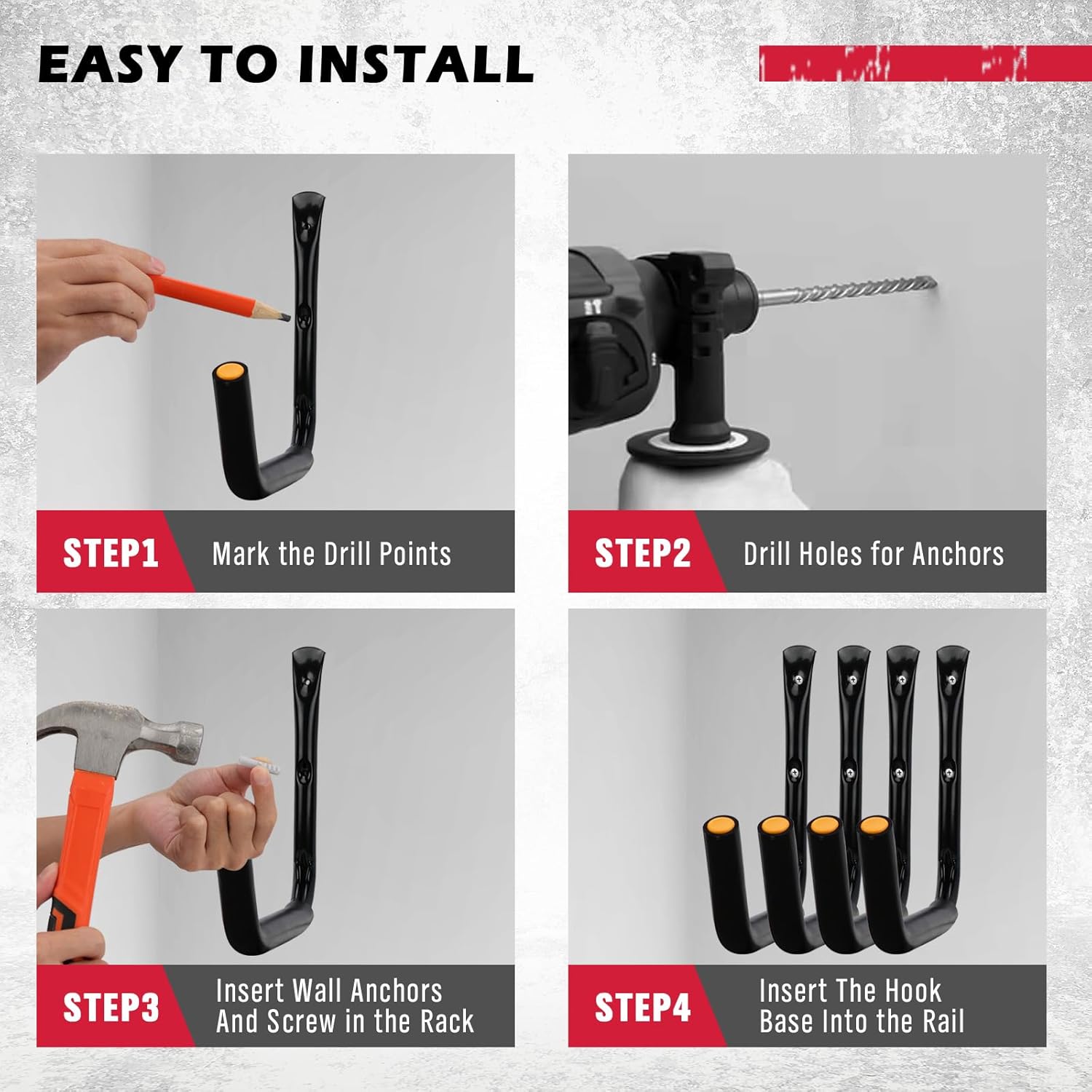 EASY TO INSTALL

STEP1 Mark the Drill Points

STEP2 Drill Holes for Anchors

STEP3 Insert Wall Anchors And Screw in the Rack

STEP4 Insert The Hook Base Into the Rail