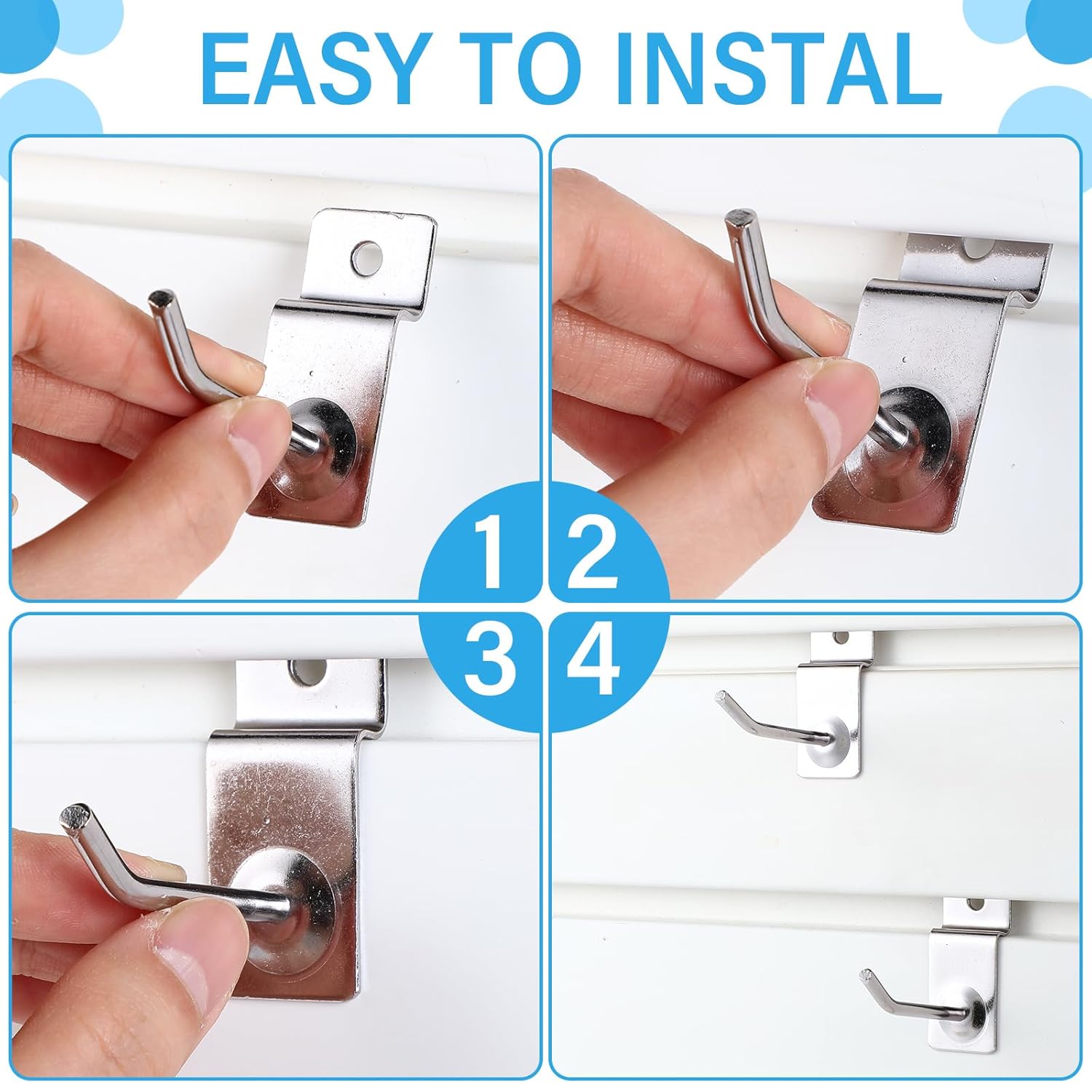 EASY TO INSTAL

1 2
3 4