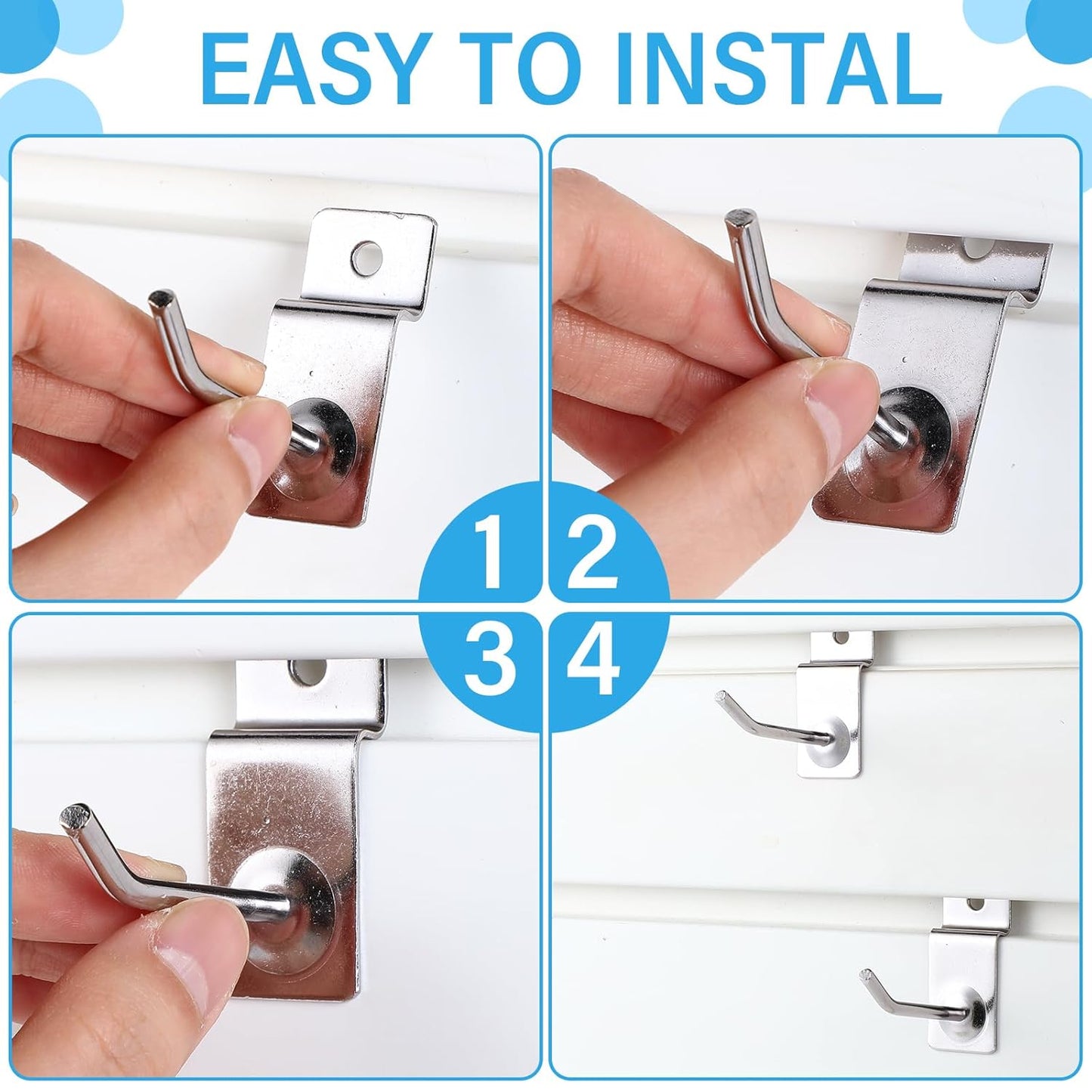 EASY TO INSTAL

1
2
3
4