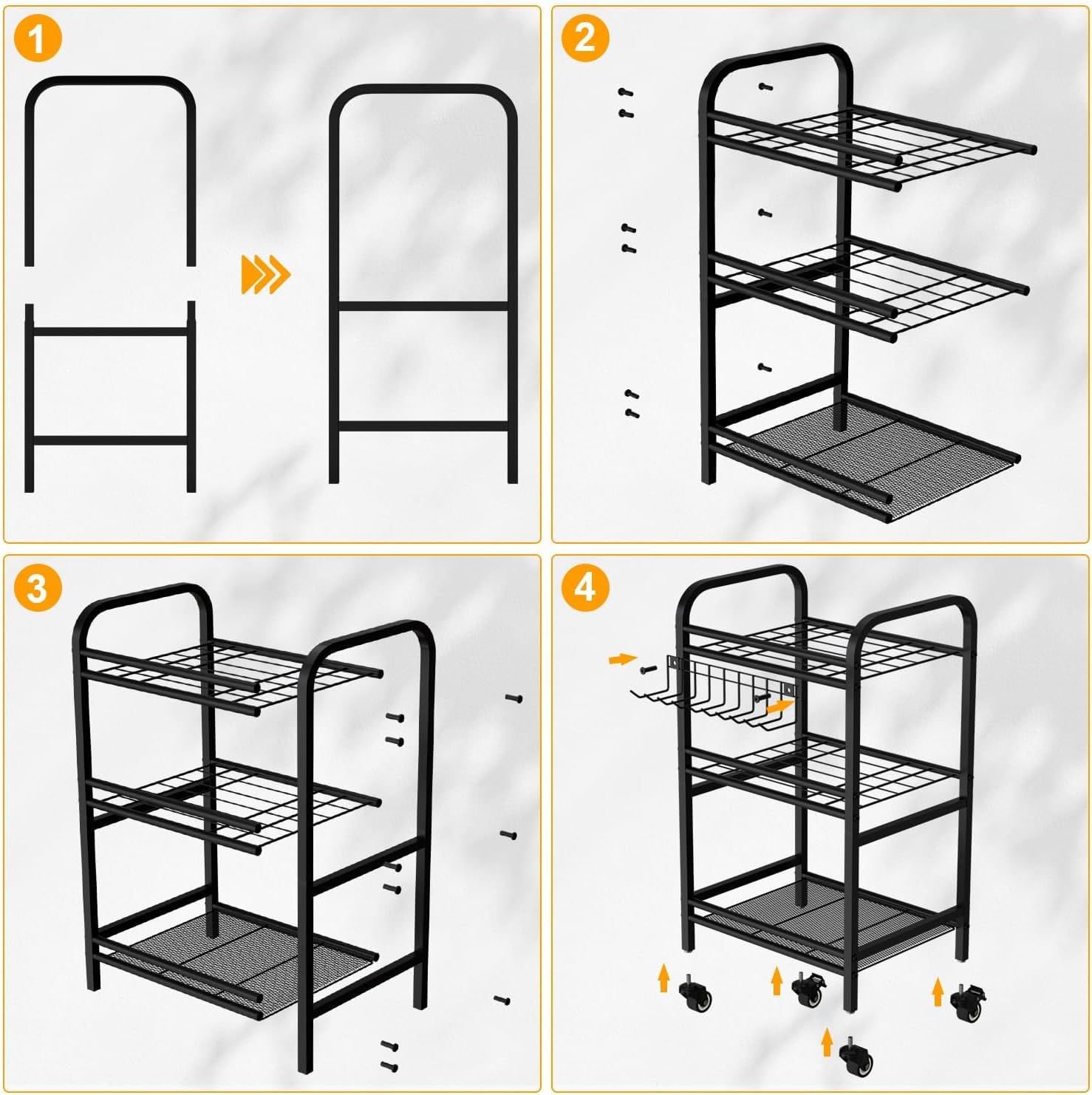 1
2
3
4