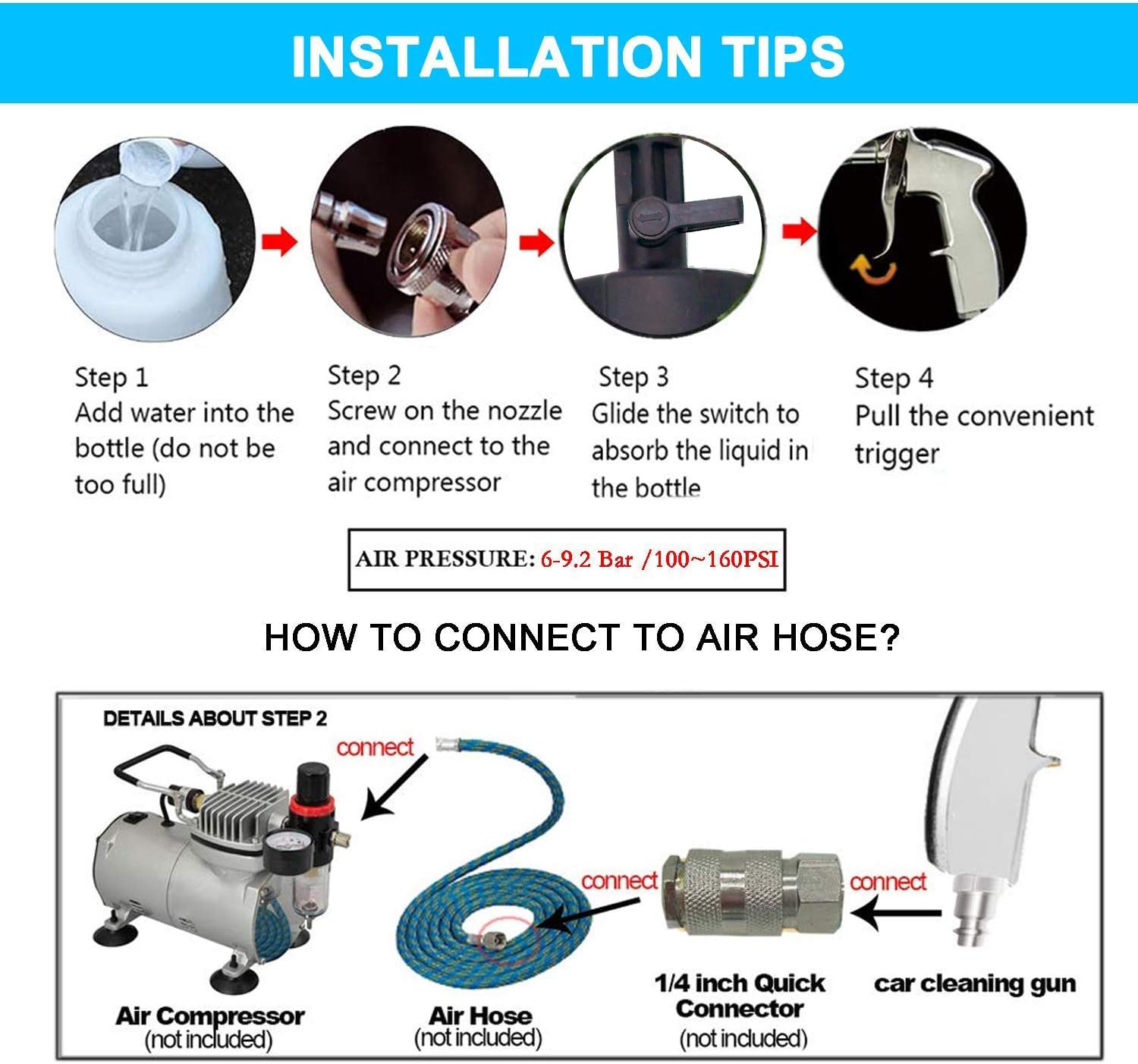 INSTALLATION TIPS

Step 1
Add water into the bottle (do not be too full)

Step 2
Screw on the nozzle and connect to the air compressor

Step 3
Glide the switch to absorb the liquid in the bottle

Step 4
Pull the convenient trigger

AIR PRESSURE: 6-9.2 Bar /100~160PSI

HOW TO CONNECT TO AIR HOSE?

DETAILS ABOUT STEP 2

connect

connect

connect

Air Compressor
(not included)

Air Hose
(not included)

1/4 inch Quick Connector
(not included)

car cleaning gun