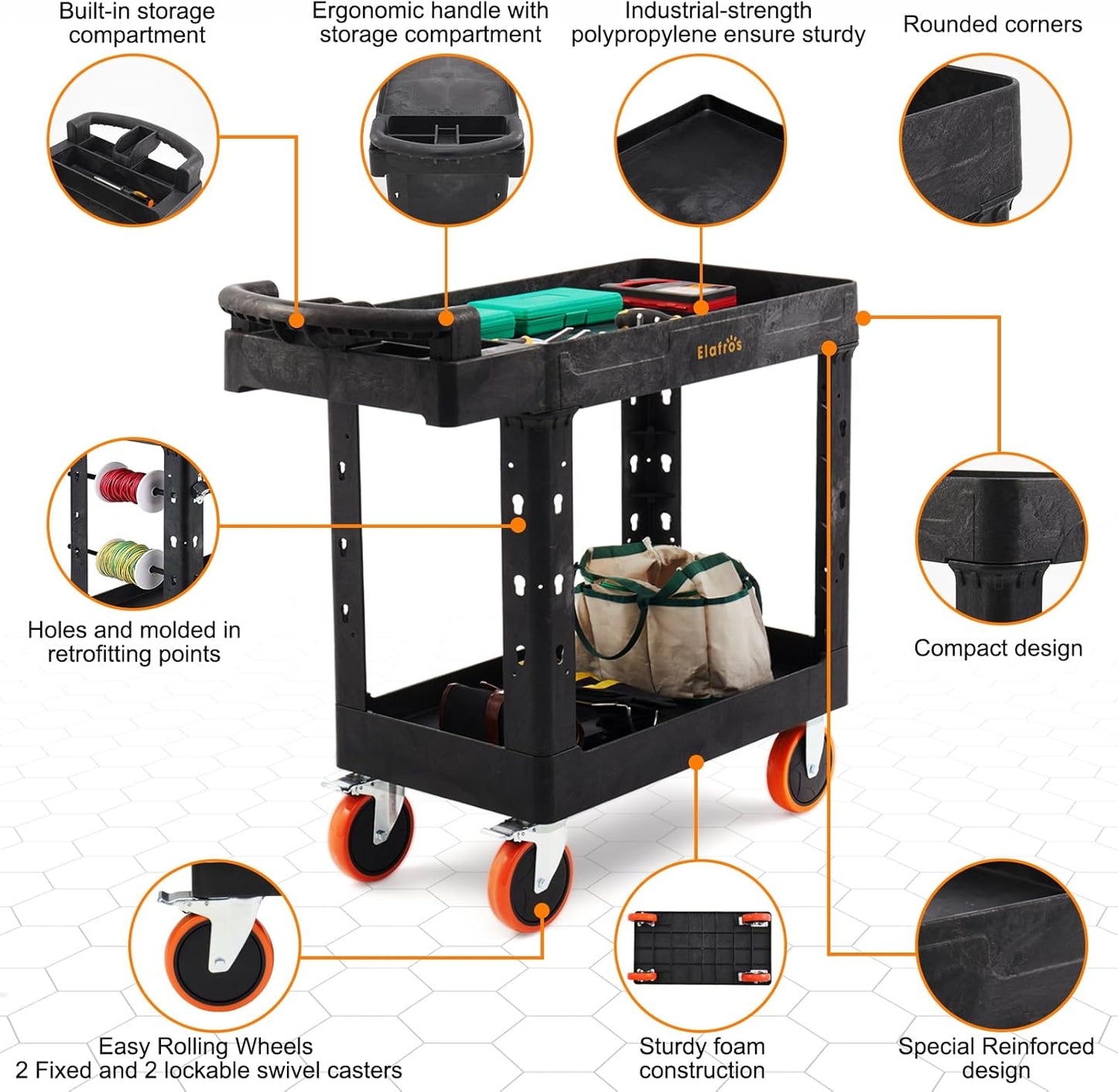 Built-in storage compartment

Ergonomic handle with storage compartment

Industrial-strength polypropylene ensure sturdy

Rounded corners

Elafros

Holes and molded in retrofitting points

Compact design

Easy Rolling Wheels
2 Fixed and 2 lockable swivel casters

Sturdy foam construction

Special Reinforced design