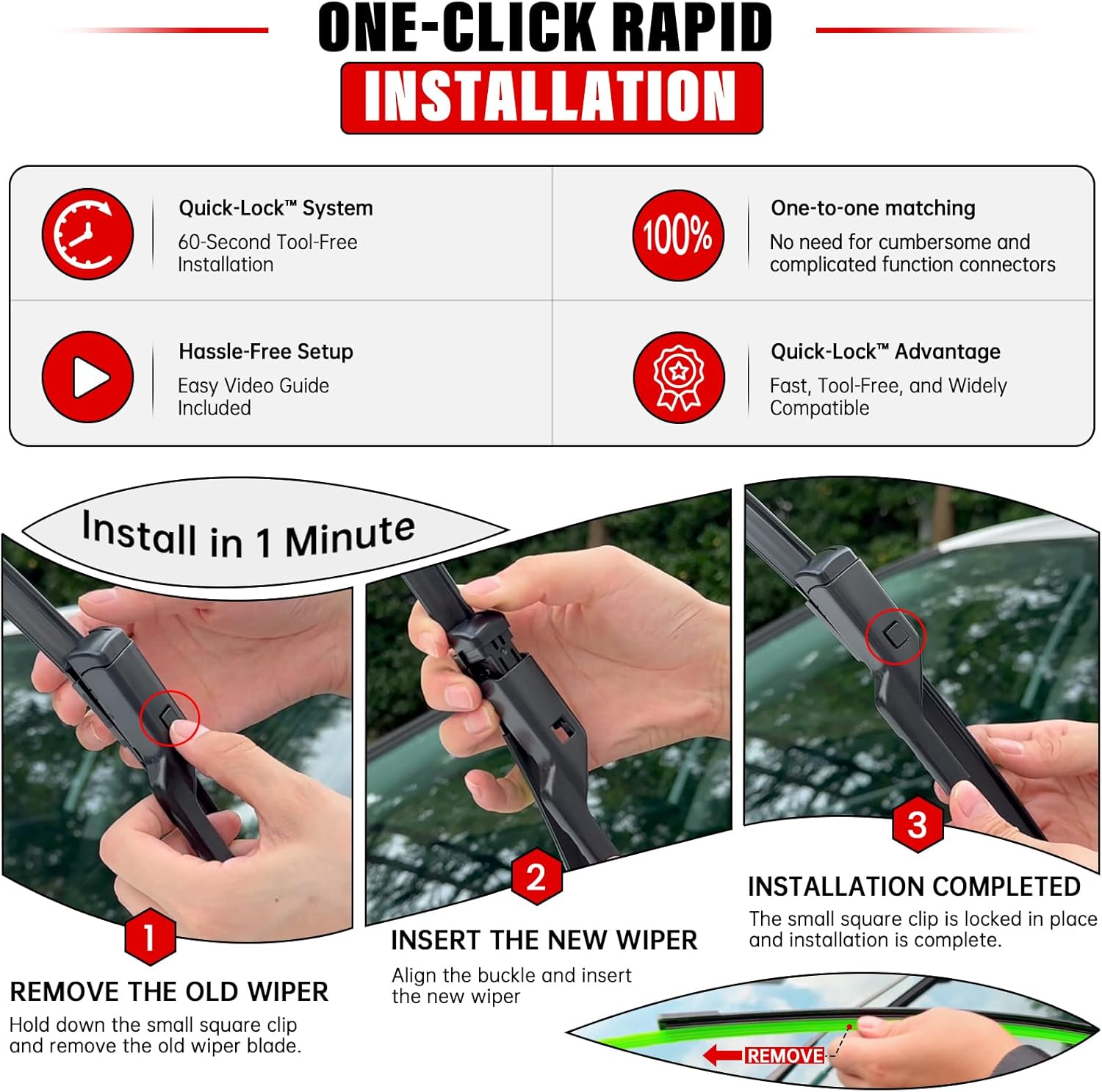 ONE-CLICK RAPID
INSTALLATION

Quick-Lock™ System
60-Second Tool-Free Installation

100%

One-to-one matching
No need for cumbersome and complicated function connectors

Hassle-Free Setup
Easy Video Guide Included

Quick-Lock™ Advantage
Fast, Tool-Free, and Widely Compatible

Install in 1 Minute

1
REMOVE THE OLD WIPER
Hold down the small square clip and remove the old wiper blade.

2
INSERT THE NEW WIPER
Align the buckle and insert the new wiper

3
INSTALLATION COMPLETED
The small square clip is locked in place and installation is complete.

REMOVE