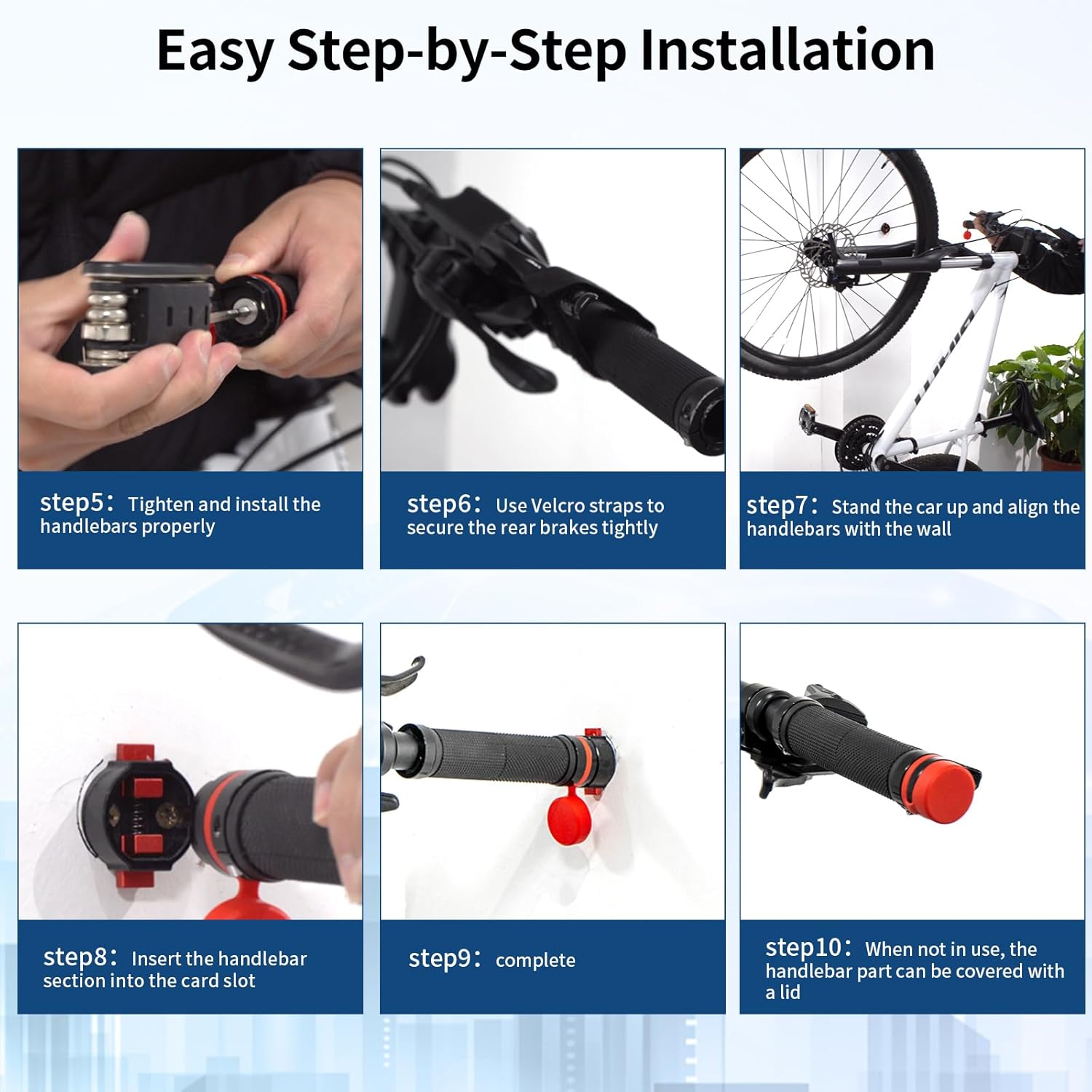 Easy Step-by-Step Installation

step5: Tighten and install the handlebars properly

step6: Use Velcro straps to secure the rear brakes tightly

step7: Stand the car up and align the handlebars with the wall

step8: Insert the handlebar section into the card slot

step9: complete

step10: When not in use, the handlebar part can be covered with a lid