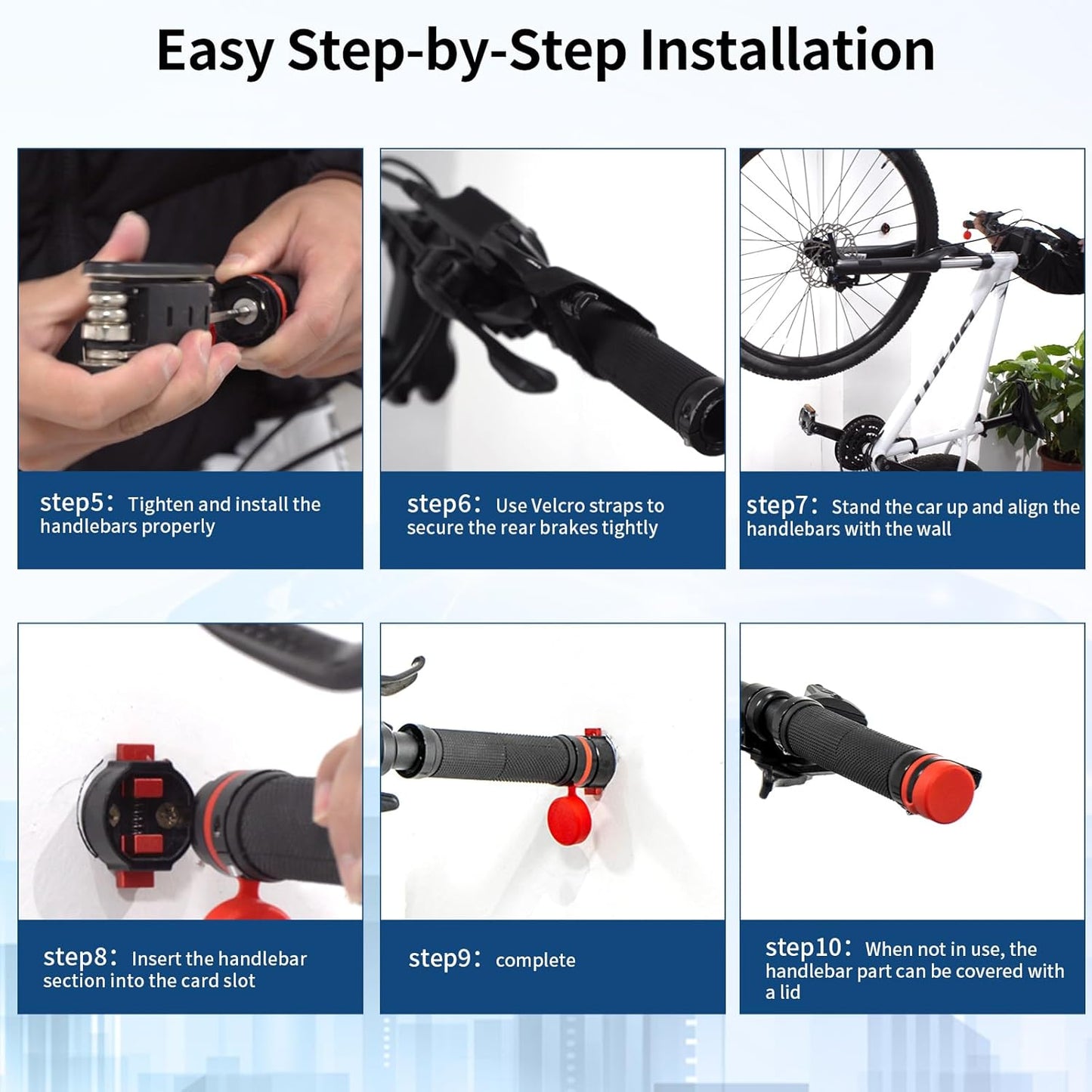 Easy Step-by-Step Installation

step5: Tighten and install the handlebars properly

step6: Use Velcro straps to secure the rear brakes tightly

step7: Stand the car up and align the handlebars with the wall

step8: Insert the handlebar section into the card slot

step9: complete

step10: When not in use, the handlebar part can be covered with a lid