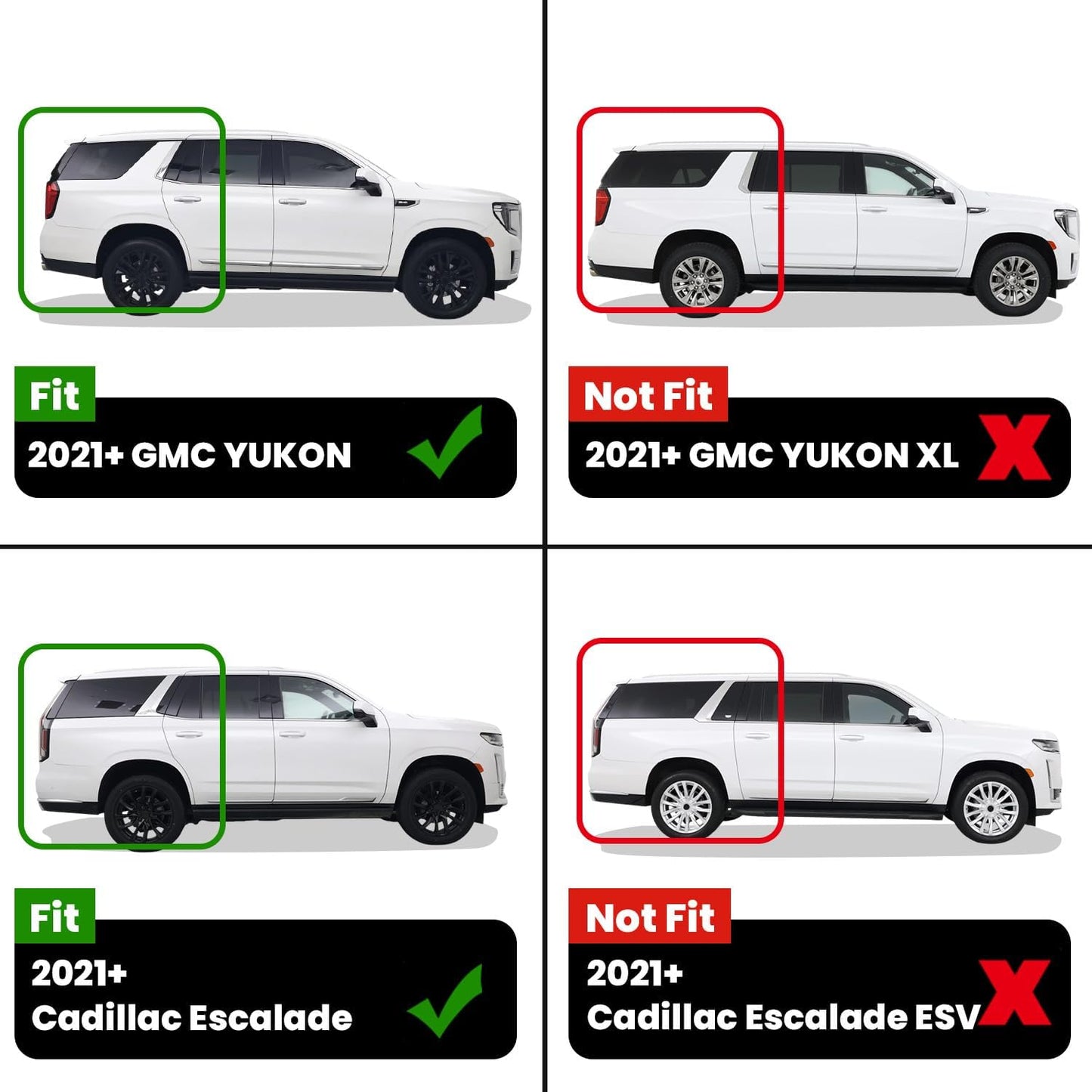 Fit
2021+ GMC YUKON

Not Fit
2021+ GMC YUKON XL

Fit
2021+
Cadillac Escalade

Not Fit
2021+
Cadillac Escalade ESV