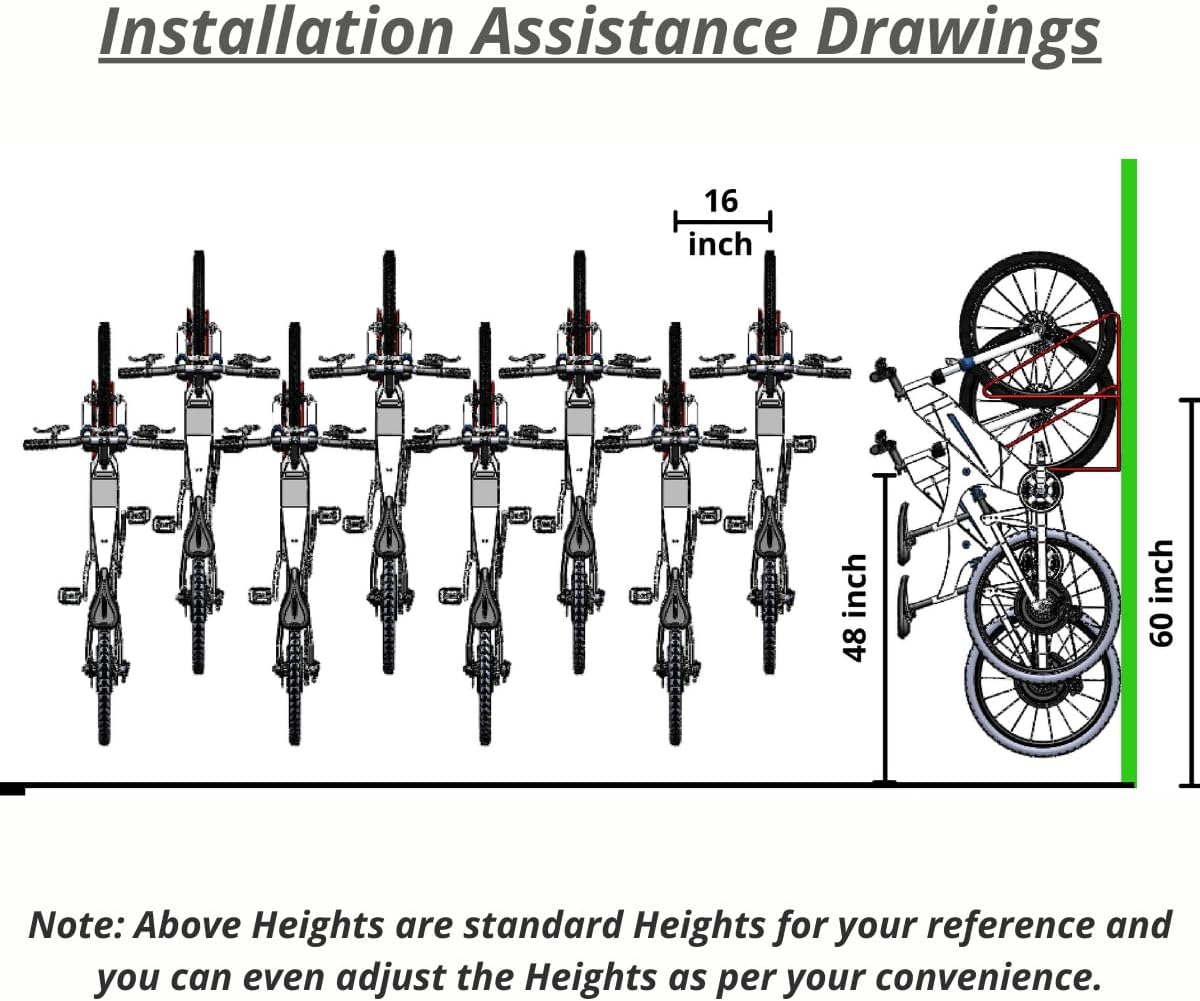 Installation Assistance Drawings

16 inch

48 inch

60 inch

Note: Above Heights are standard Heights for your reference and you can even adjust the Heights as per your convenience.