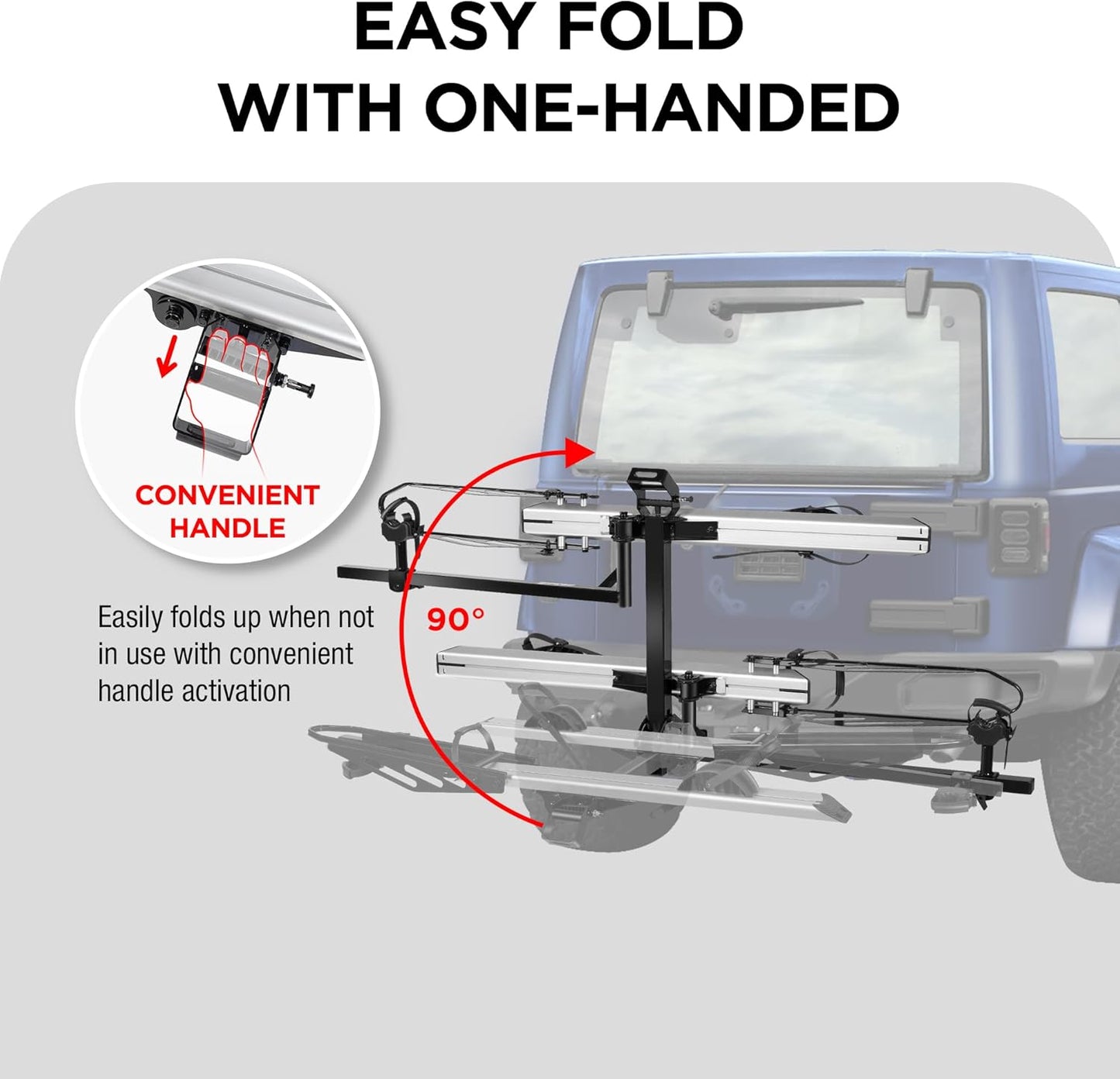 EASY FOLD
WITH ONE-HANDED

CONVENIENT HANDLE

Easily folds up when not in use with convenient handle activation

90°