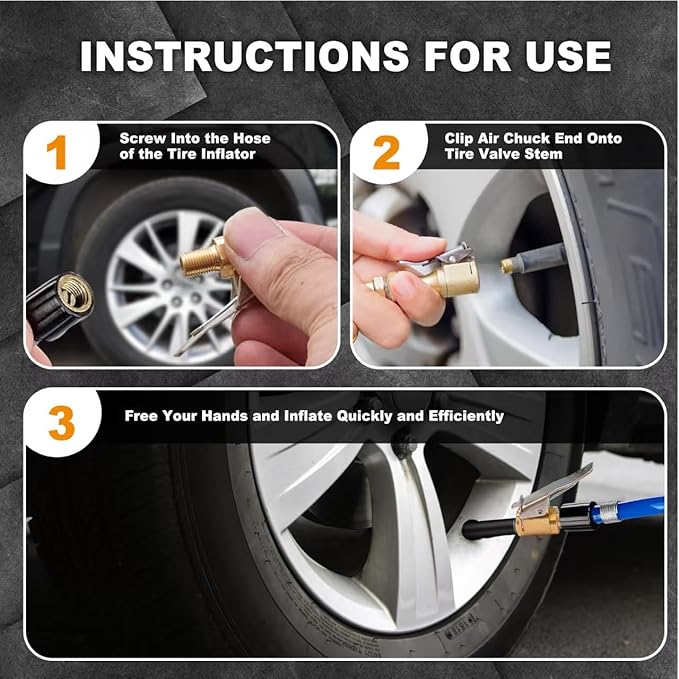 INSTRUCTIONS FOR USE

1 Screw Into the Hose of the Tire Inflator

2 Clip Air Chuck End Onto Tire Valve Stem

3 Free Your Hands and Inflate Quickly and Efficiently