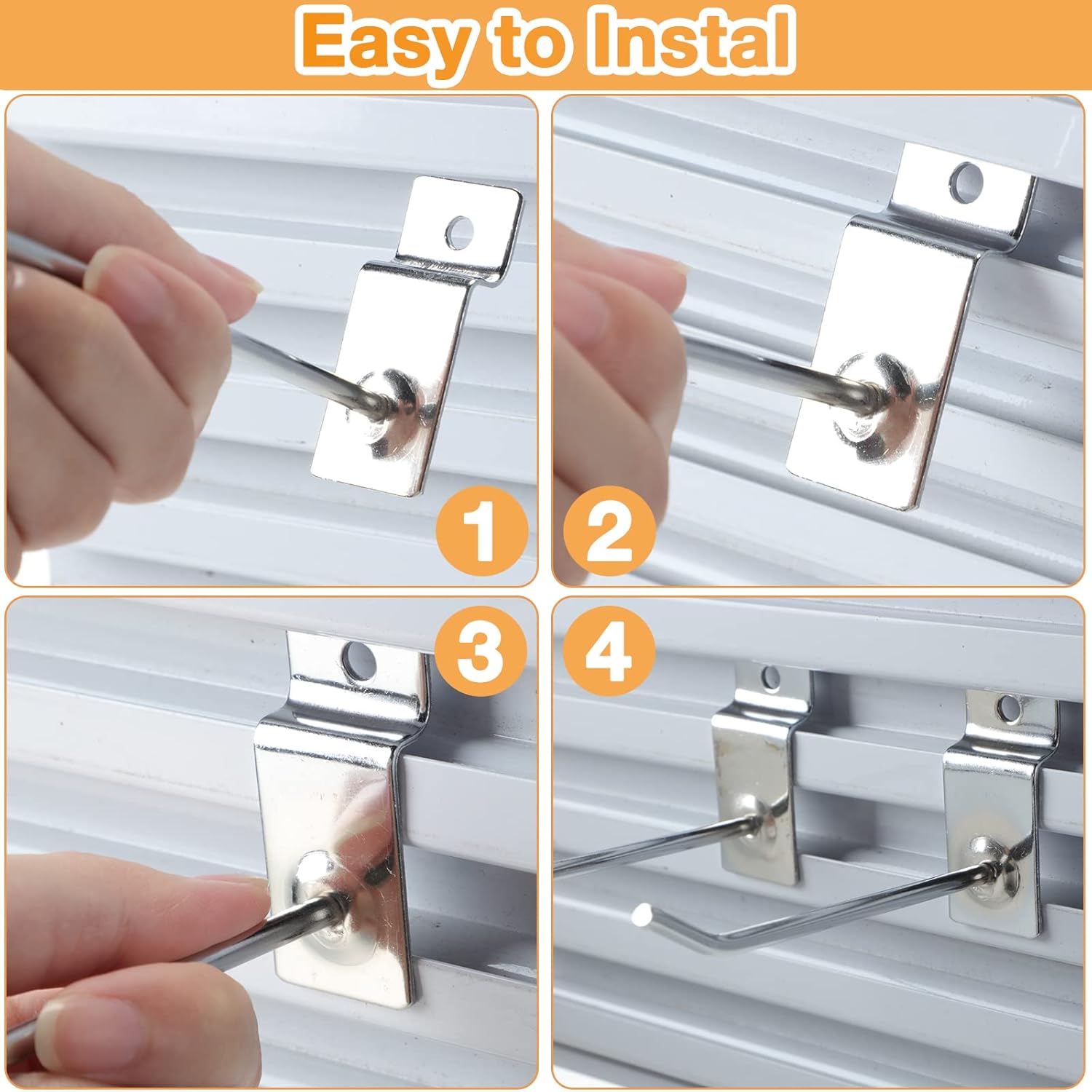 Easy to Instal

1

2

3

4