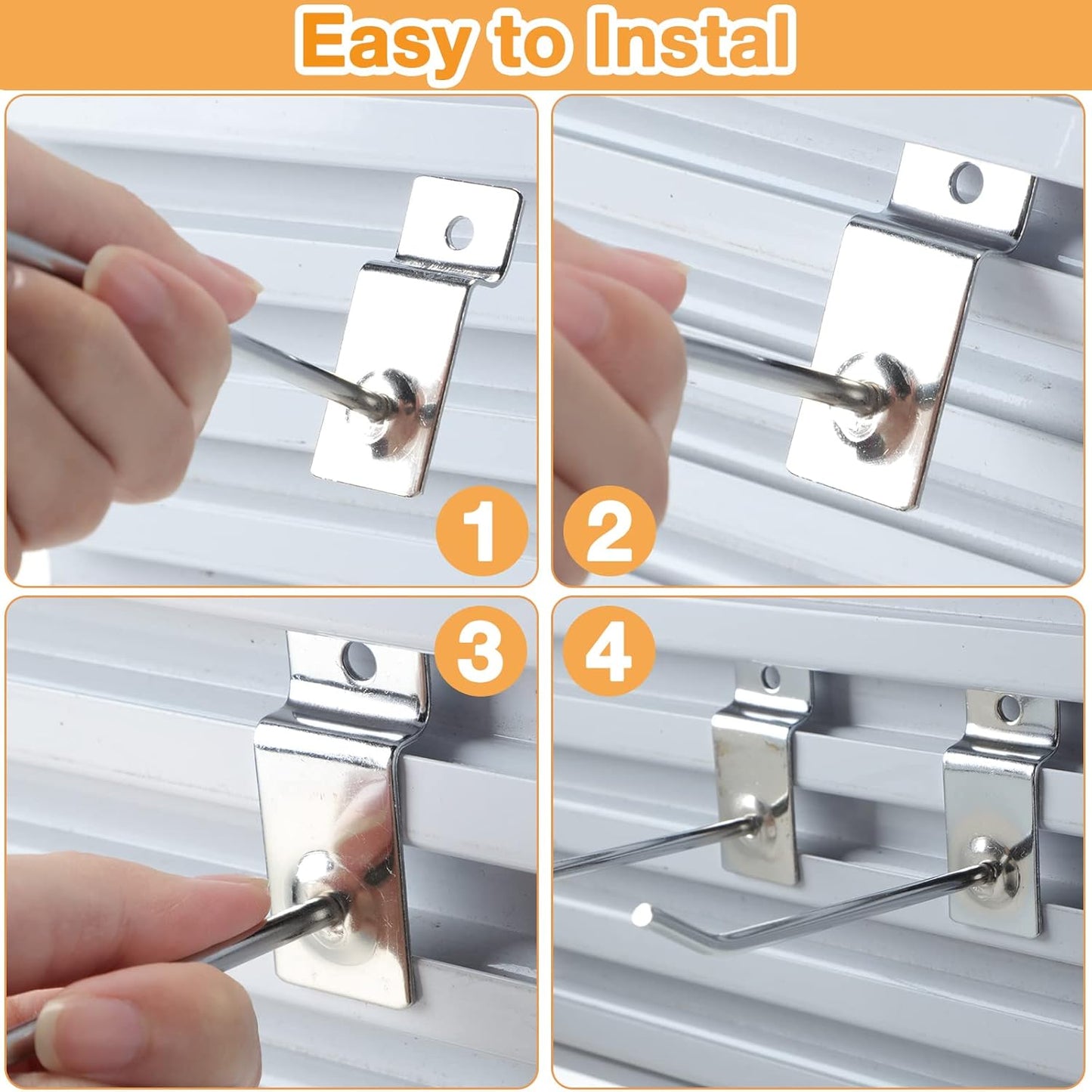 Easy to Instal

1

2

3

4