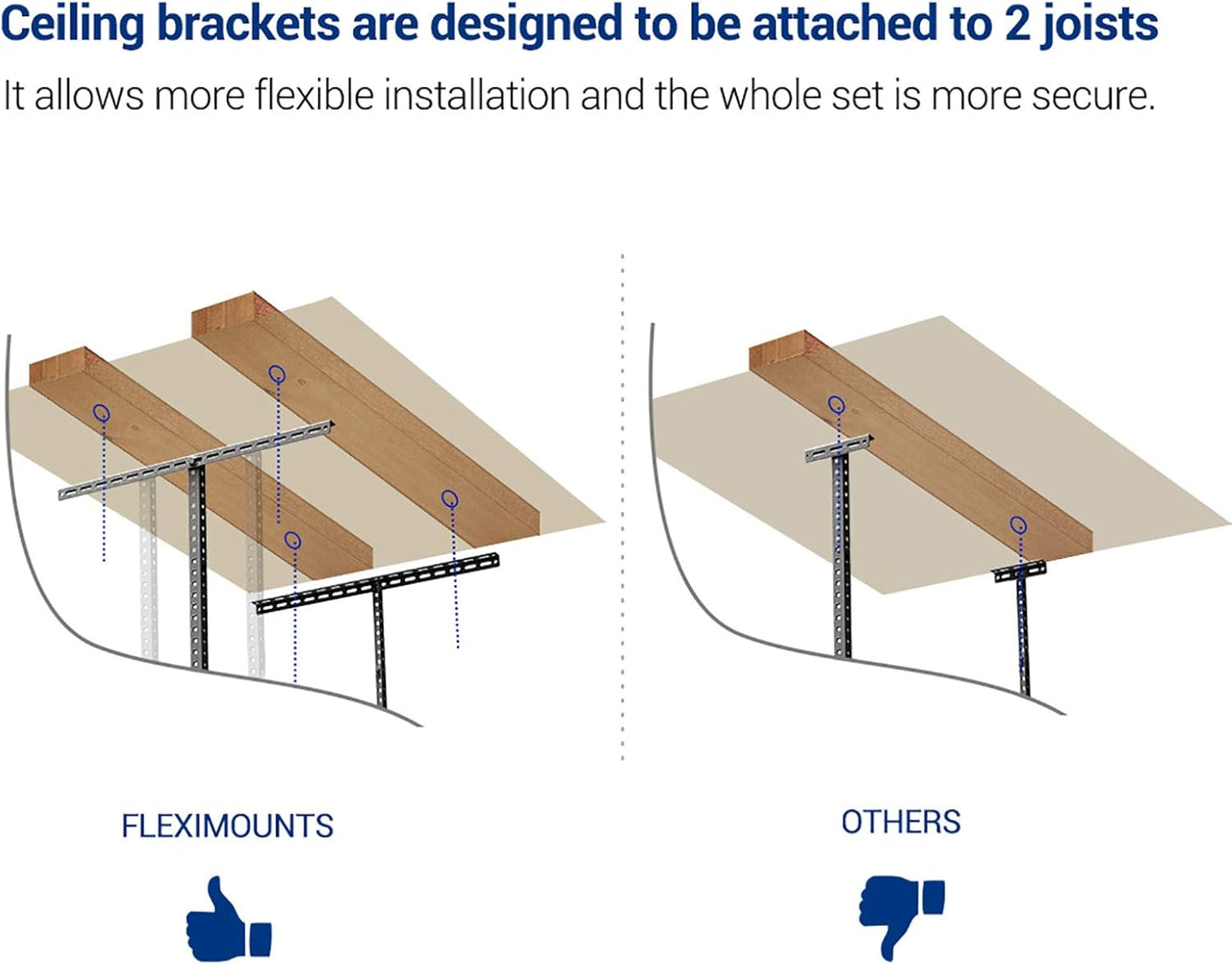 Ceiling brackets are designed to be attached to 2 joists

It allows more flexible installation and the whole set is more secure.

FLEXIMOUNTS

OTHERS