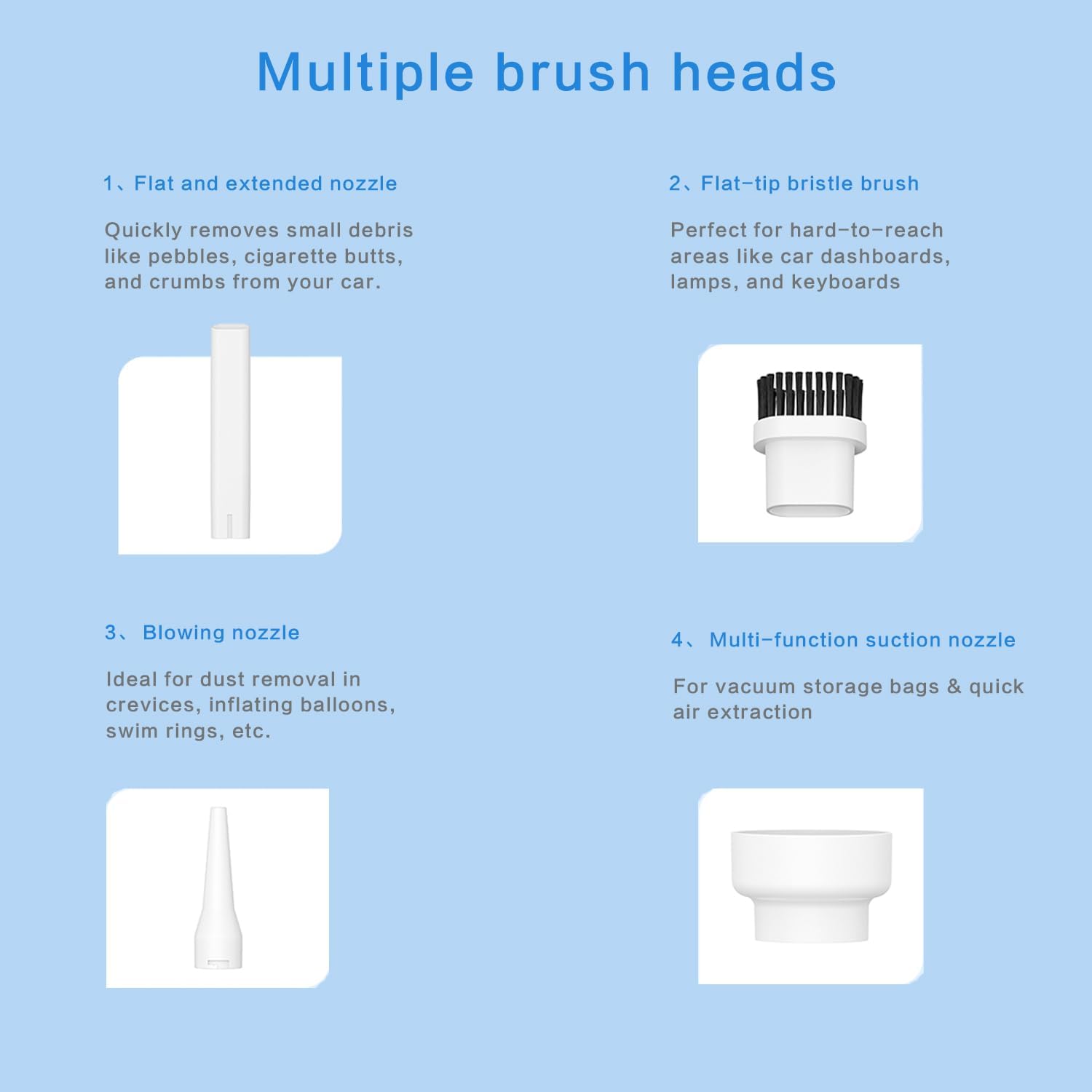 Multiple brush heads

1、Flat and extended nozzle

Quickly removes small debris like pebbles, cigarette butts, and crumbs from your car.

2、Flat-tip bristle brush

Perfect for hard-to-reach areas like car dashboards, lamps, and keyboards

3、 Blowing nozzle

Ideal for dust removal in crevices, inflating balloons, swim rings, etc.

4、 Multi-function suction nozzle

For vacuum storage bags & quick air extraction