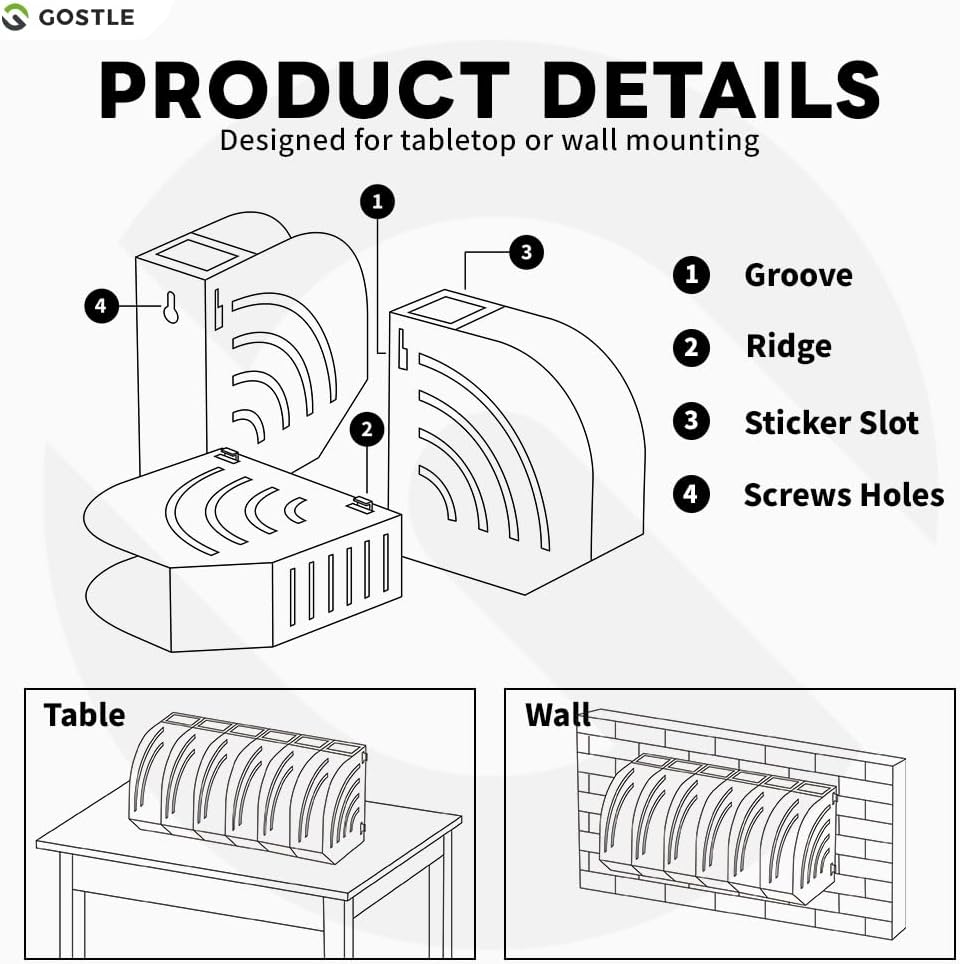 GOSTLE

PRODUCT DETAILS

Designed for tabletop or wall mounting

1

3

4

2

1 Groove

2 Ridge

3 Sticker Slot

4 Screws Holes

Table

Wall